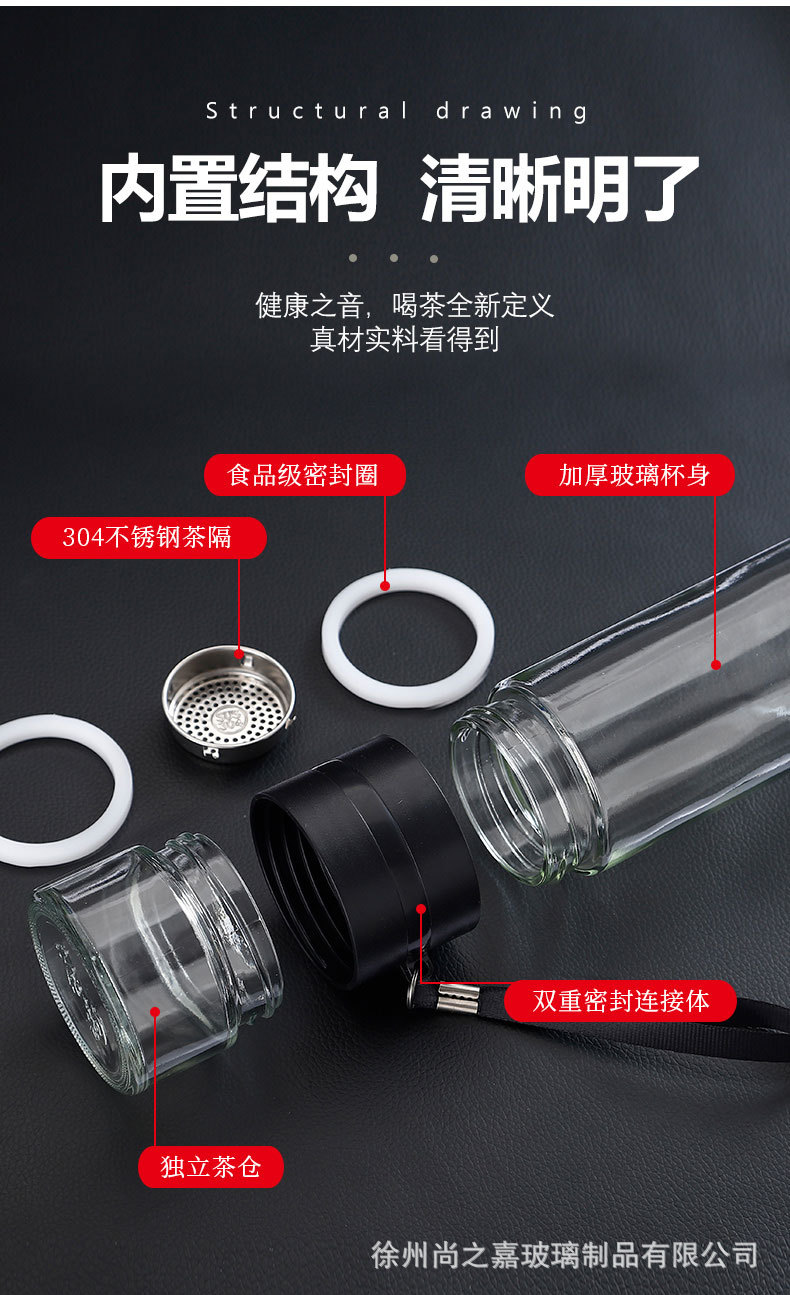 Structural drawing

内置结构 清晰明了

健康之音，喝茶全新定义
真材实料看得到

食品级密封圈

加厚玻璃杯身

304不锈钢茶隔

双重密封连接体

独立茶仓

徐州尚之嘉玻璃制品有限公司