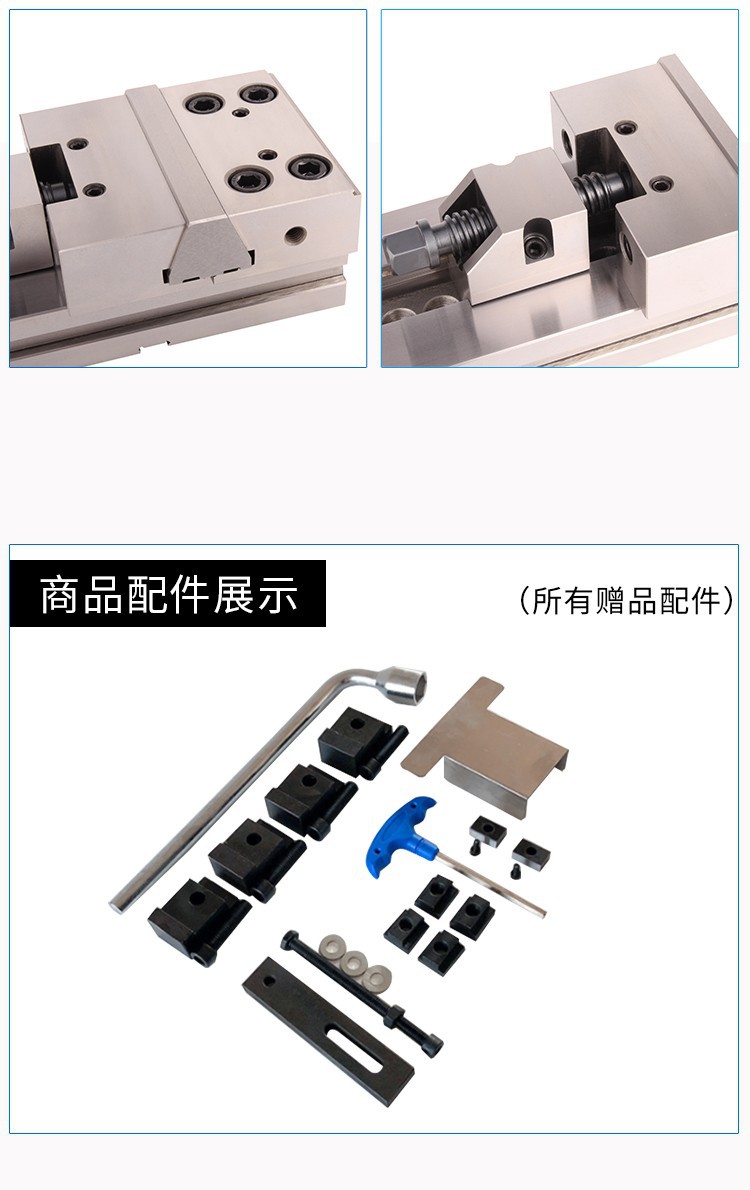 商品配件展示

(所有赠品配件)