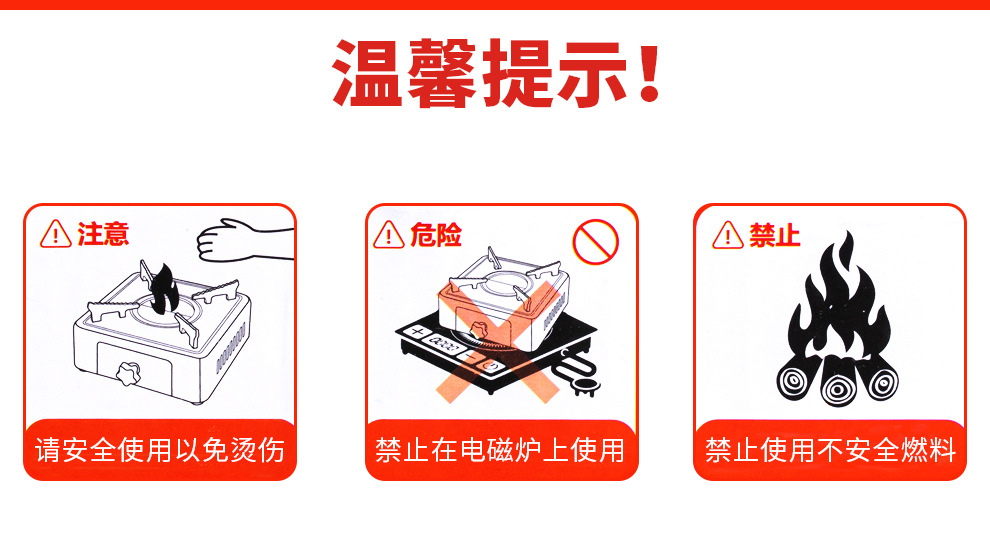 温馨提示!

注意
请安全使用以免烫伤

危险
禁止在电磁炉上使用

禁止
禁止使用不安全燃料