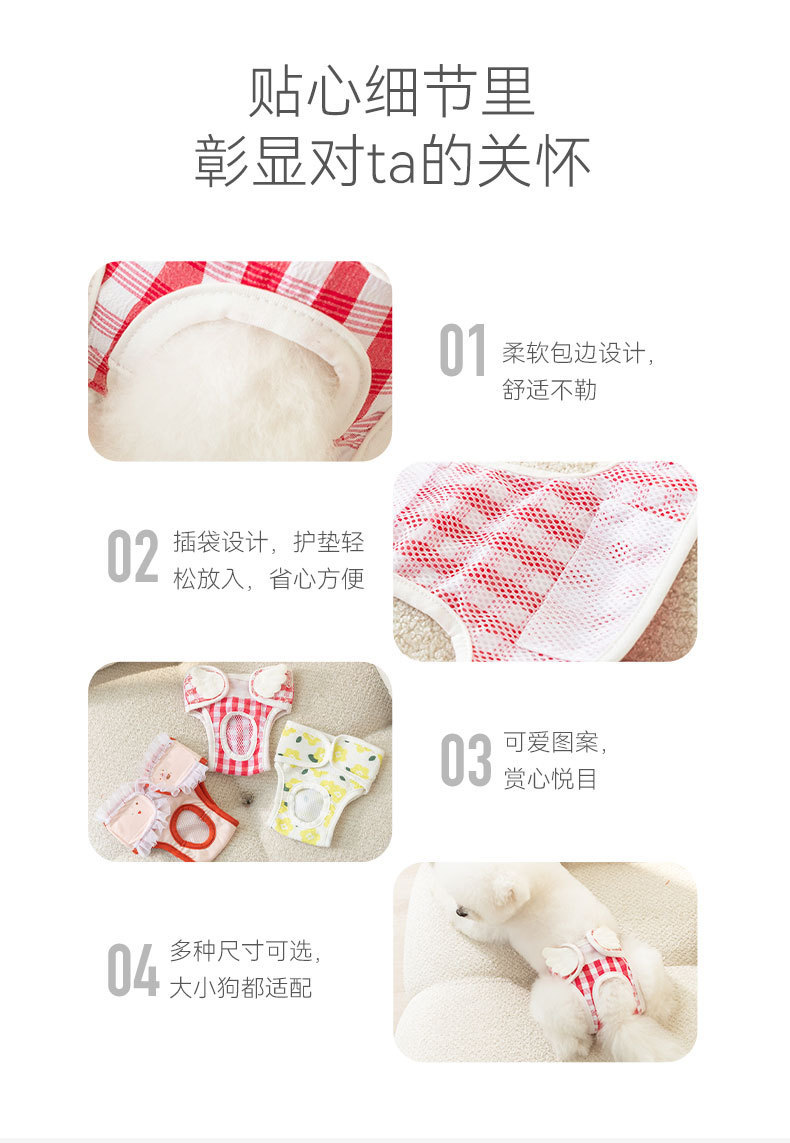 贴心细节里
彰显对ta的关怀

01 柔软包边设计，舒适不勒

02 插袋设计，护垫轻松放入，省心方便

03 可爱图案，赏心悦目

04 多种尺寸可选，大小狗都适配