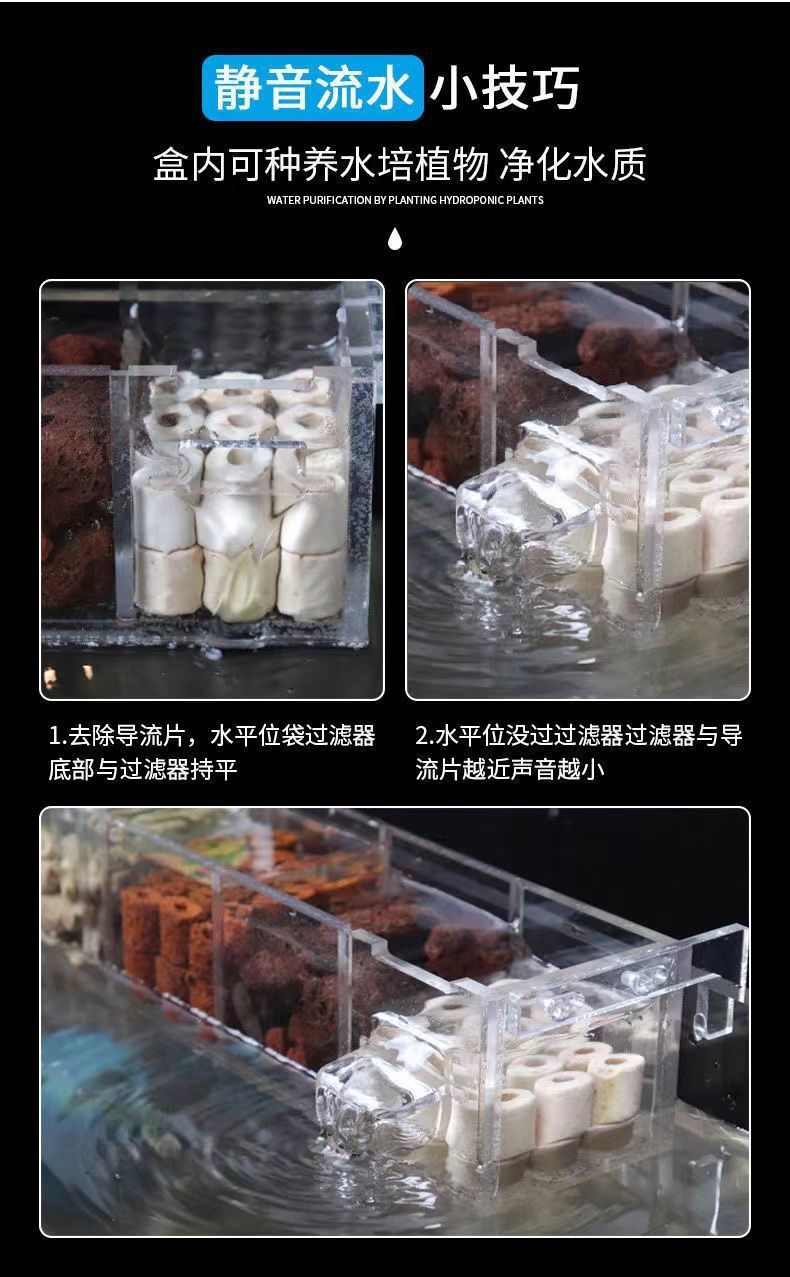 静音流水 小技巧

盒内可种养水培植物 净化水质

WATER PURIFICATION BY PLANTING HYDROPONIC PLANTS

1.去除导流片，水平位袋过滤器底部与过滤器持平

2.水平位没过过滤器过滤器与导流片越近声音越小