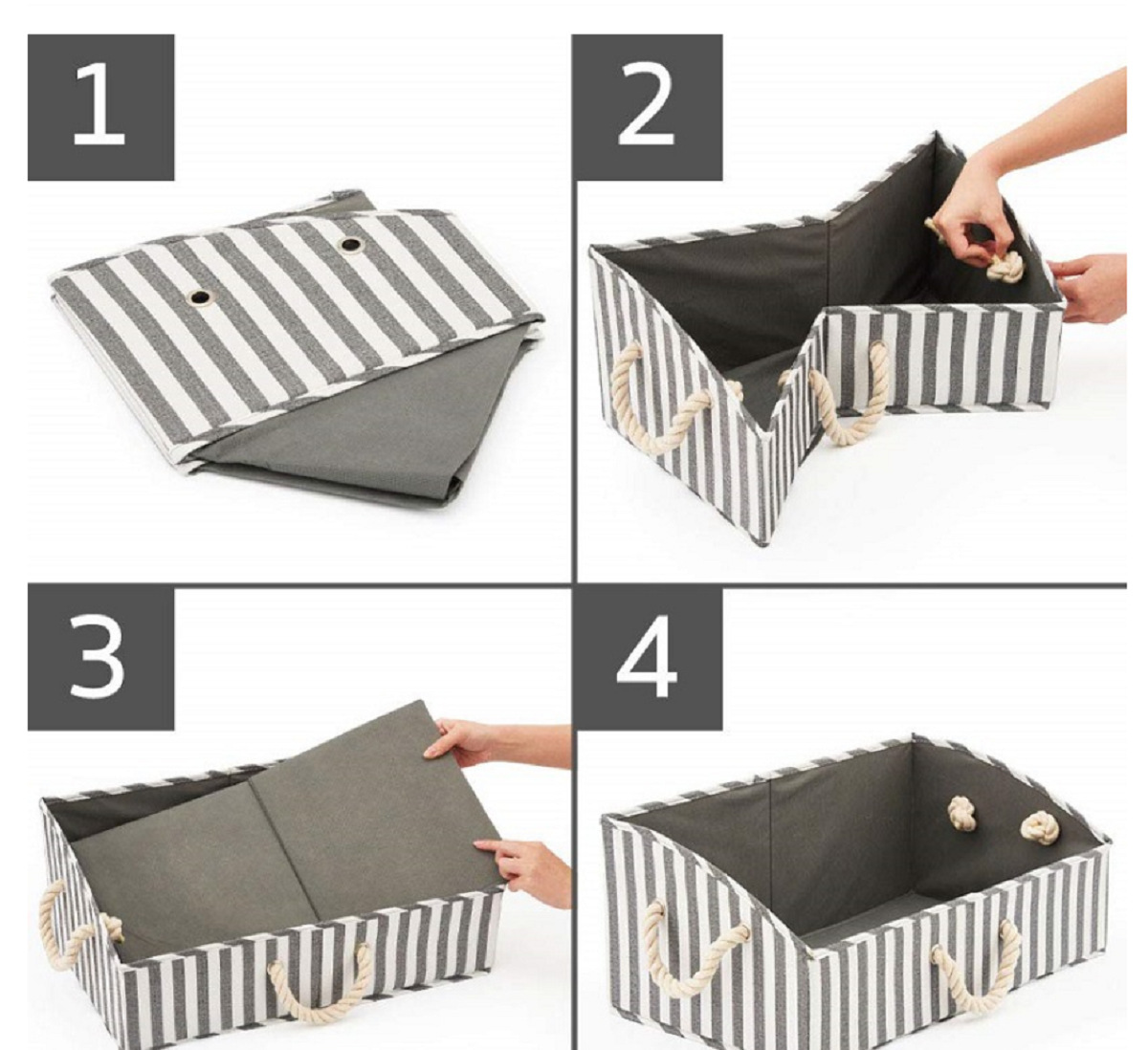 1

2

3

4