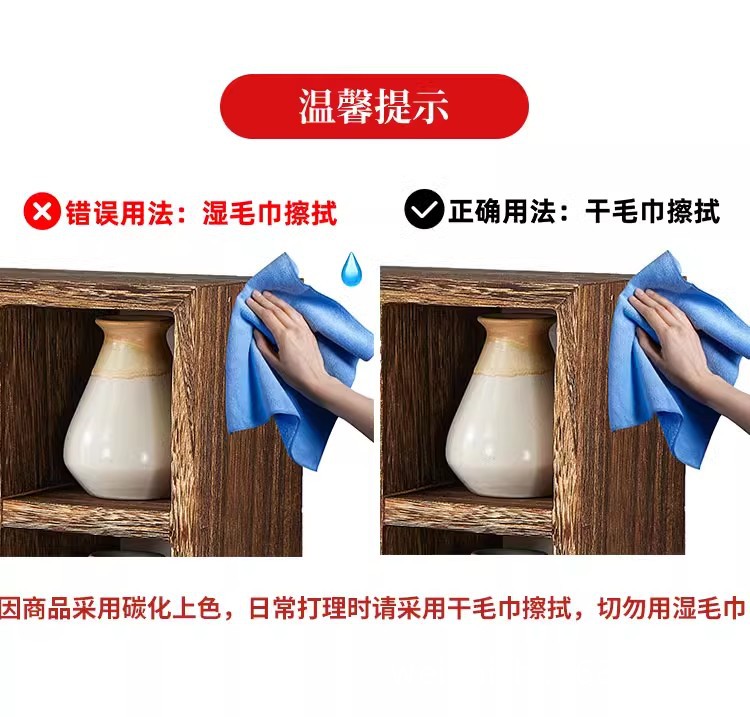 温馨提示

错误用法：湿毛巾擦拭

正确用法：干毛巾擦拭

因商品采用碳化上色，日常打理时请采用干毛巾擦拭，切勿用湿毛巾