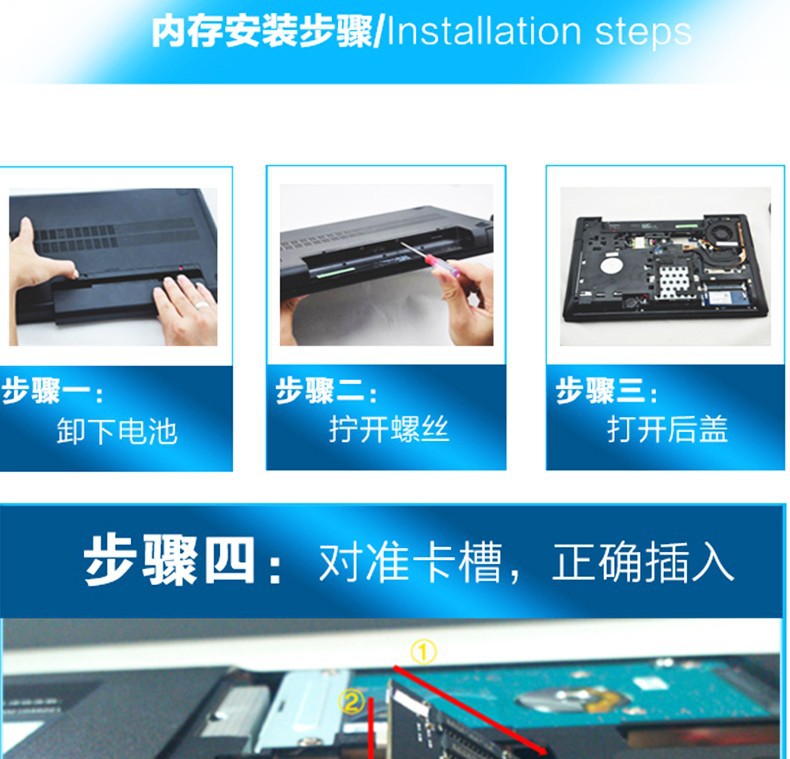 内存安装步骤/Installation steps

步骤一：
卸下电池

步骤二：
拧开螺丝

步骤三：
打开后盖

步骤四：对准卡槽，正确插入

①

②