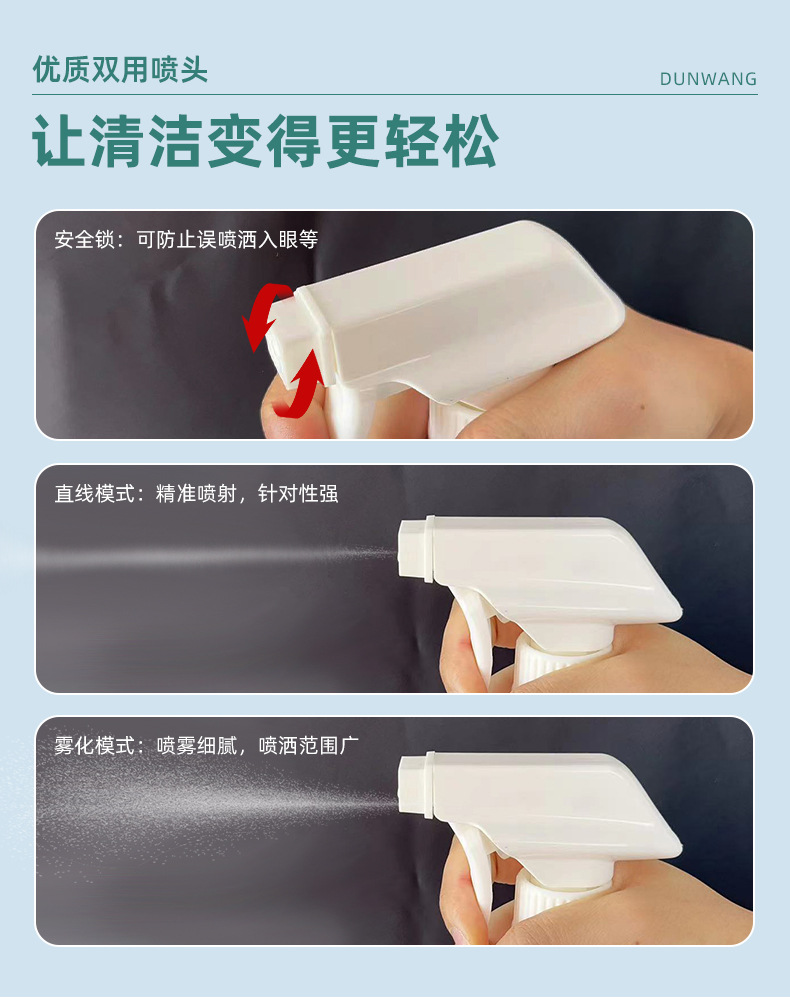 优质双用喷头
DUNWANG
让清洁变得更轻松

安全锁：可防止误喷洒入眼等

直线模式：精准喷射，针对性强

雾化模式：喷雾细腻，喷洒范围广