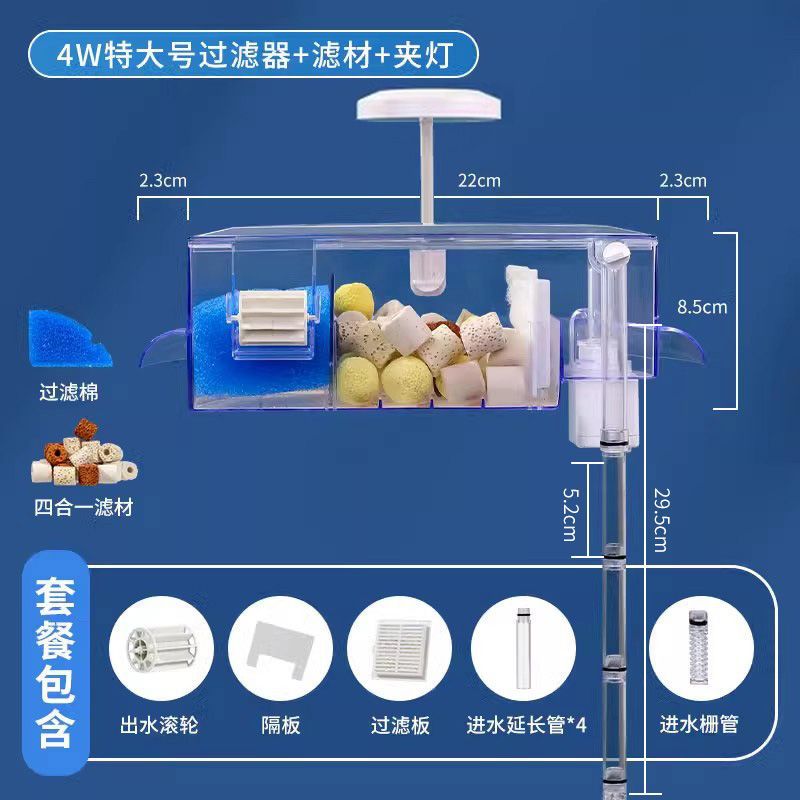 4W特大号过滤器+滤材+夹灯

2.3cm

22cm

2.3cm

8.5cm

过滤棉

四合一滤材

5.2cm

29.5cm

套餐包含

出水滚轮

隔板

过滤板

进水延长管*4

进水栅管