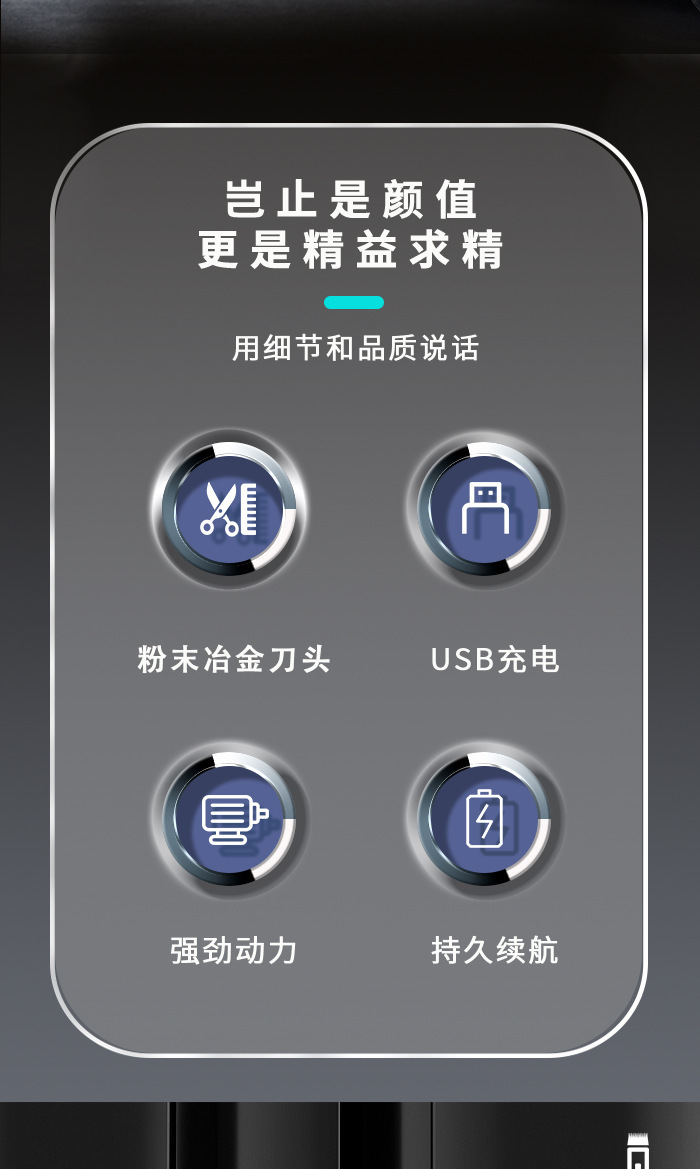 岂止是颜值
更是精益求精

用细节和品质说话

粉末冶金刀头

USB充电

强劲动力

持久续航