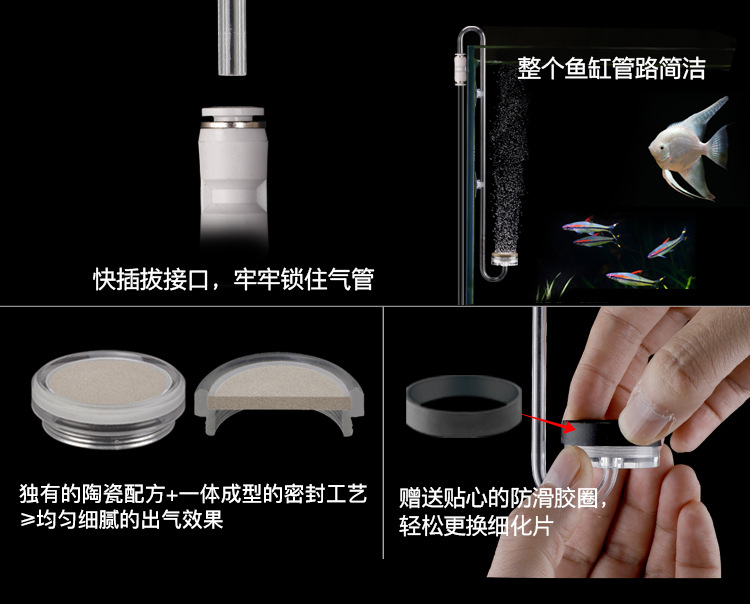 快插拔接口，牢牢锁住气管

整个鱼缸管路简洁

独有的陶瓷配方+一体成型的密封工艺
≥均匀细腻的出气效果

赠送贴心的防滑胶圈，
轻松更换细化片