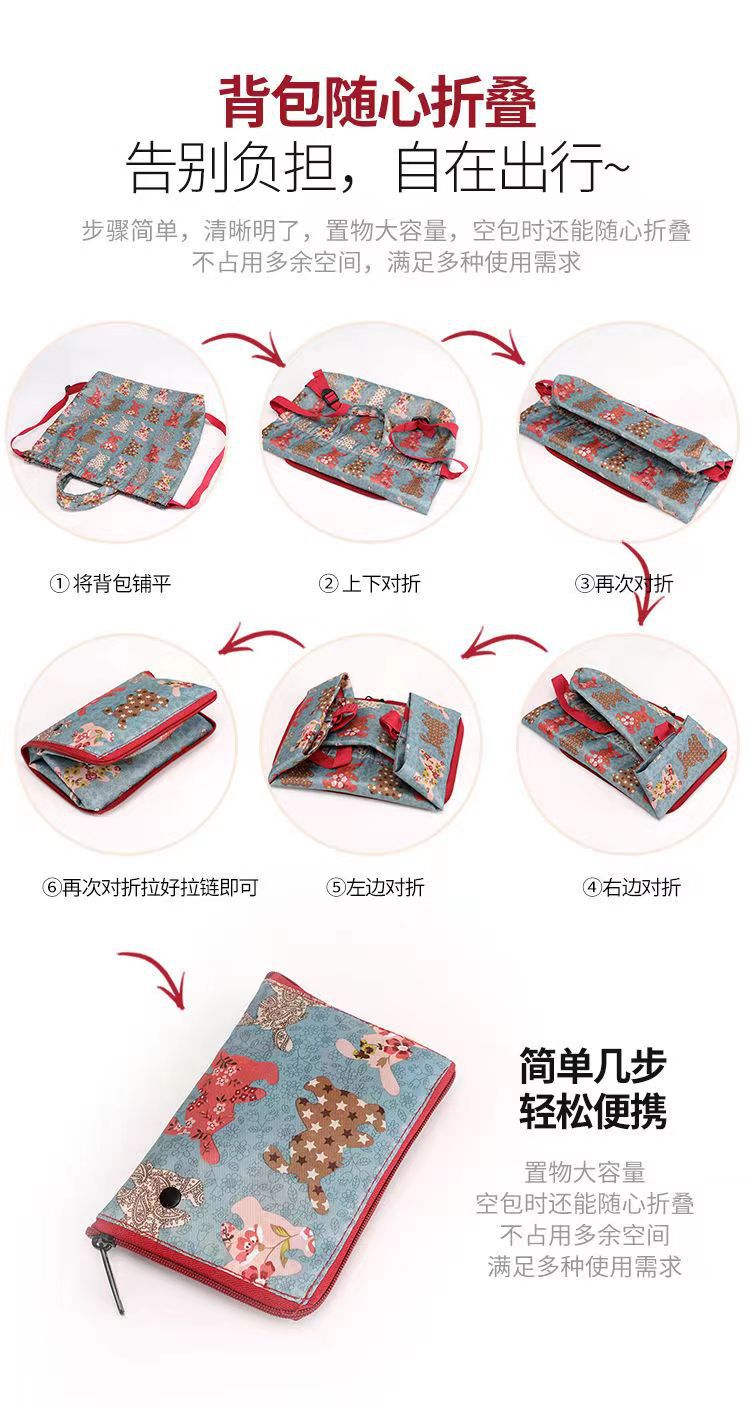 背包随心折叠
告别负担，自在出行~

步骤简单，清晰明了，置物大容量，空包时还能随心折叠
不占用多余空间，满足多种使用需求

①将背包铺平

②上下对折

③再次对折

⑥再次对折拉好拉链即可

⑤左边对折

④右边对折

简单几步
轻松便携

置物大容量
空包时还能随心折叠
不占用多余空间
满足多种使用需求