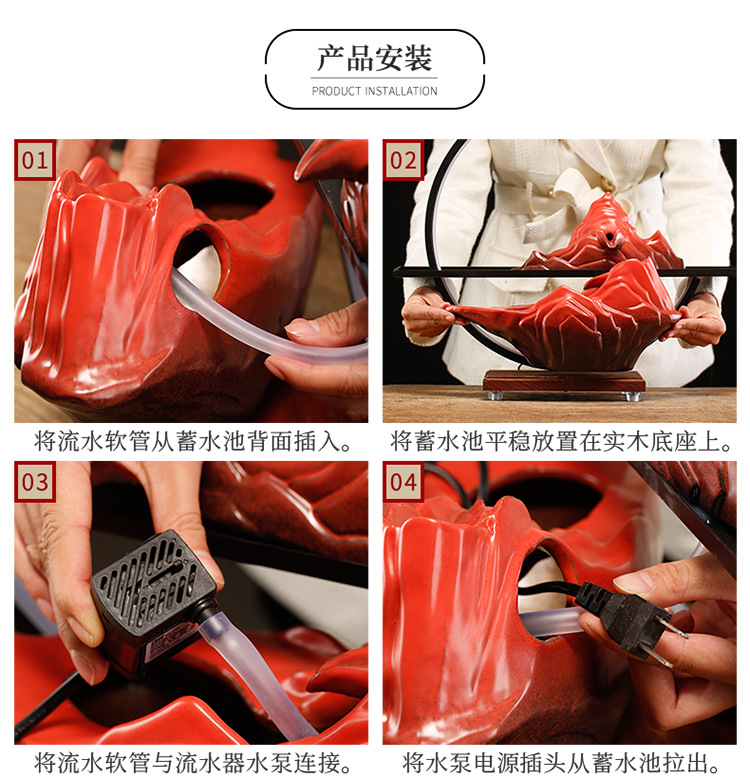 产品安装
PRODUCT INSTALLATION

01

将流水软管从蓄水池背面插入。

02

将蓄水池平稳放置在实木底座上。

03

将流水软管与流水器水泵连接。

04

将水泵电源插头从蓄水池拉出。