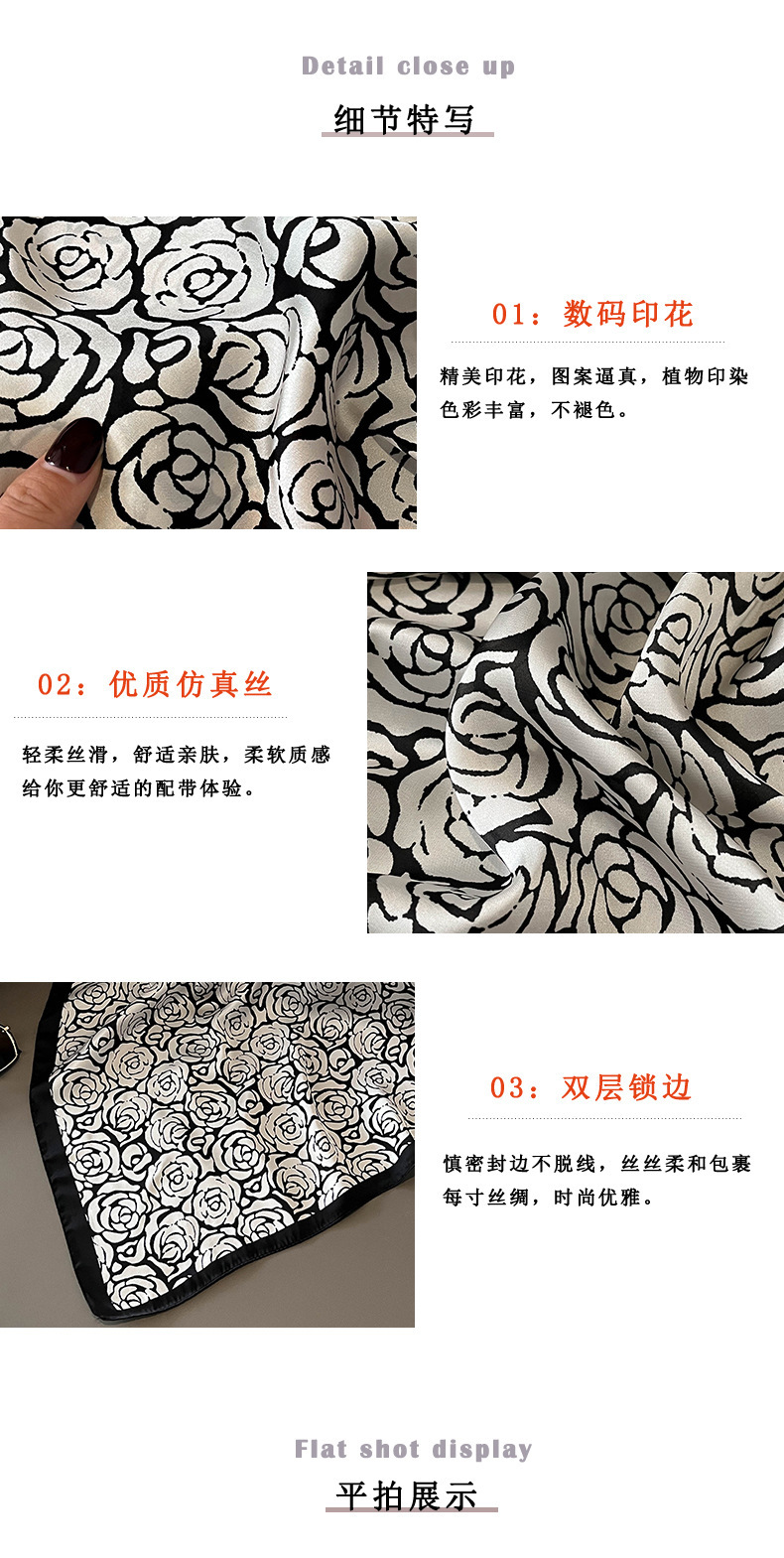 Detail close up

细节特写

01：数码印花

精美印花，图案逼真，植物印染色彩丰富，不褪色。

02：优质仿真丝

轻柔丝滑，舒适亲肤，柔软质感给你更舒适的配带体验。

03：双层锁边

慎密封边不脱线，丝丝柔和包裹每寸丝绸，时尚优雅。

Flat shot display

平拍展示