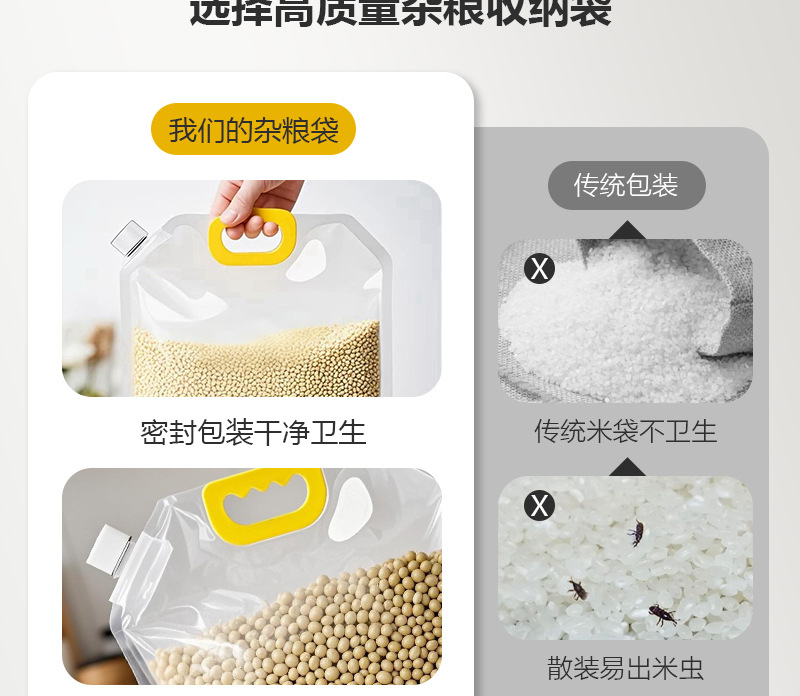 选择高质量杂粮收纳袋

我们的杂粮袋

密封包装干净卫生

传统包装

X

传统米袋不卫生

X

散装易出米虫