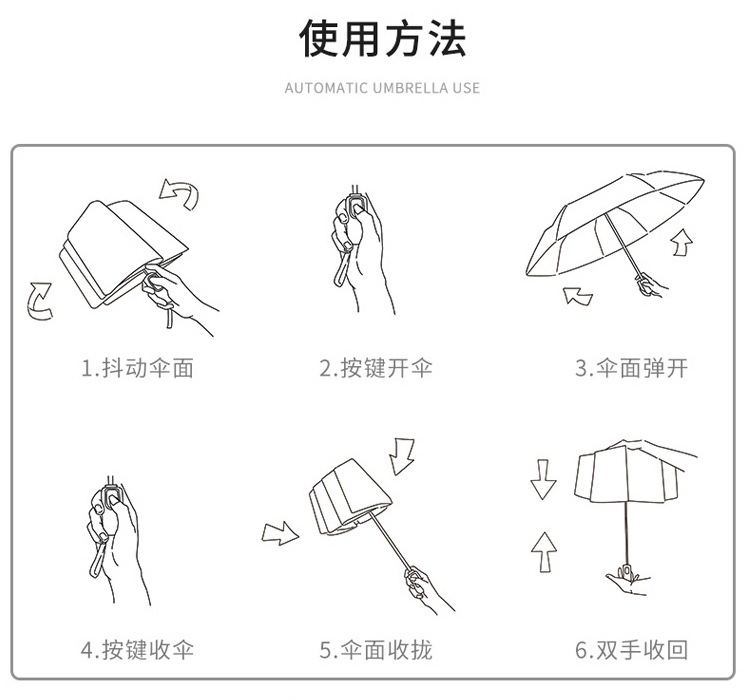 使用方法

AUTOMATIC UMBRELLA USE

1.抖动伞面

2.按键开伞

3.伞面弹开

4.按键收伞

5.伞面收拢

6.双手收回