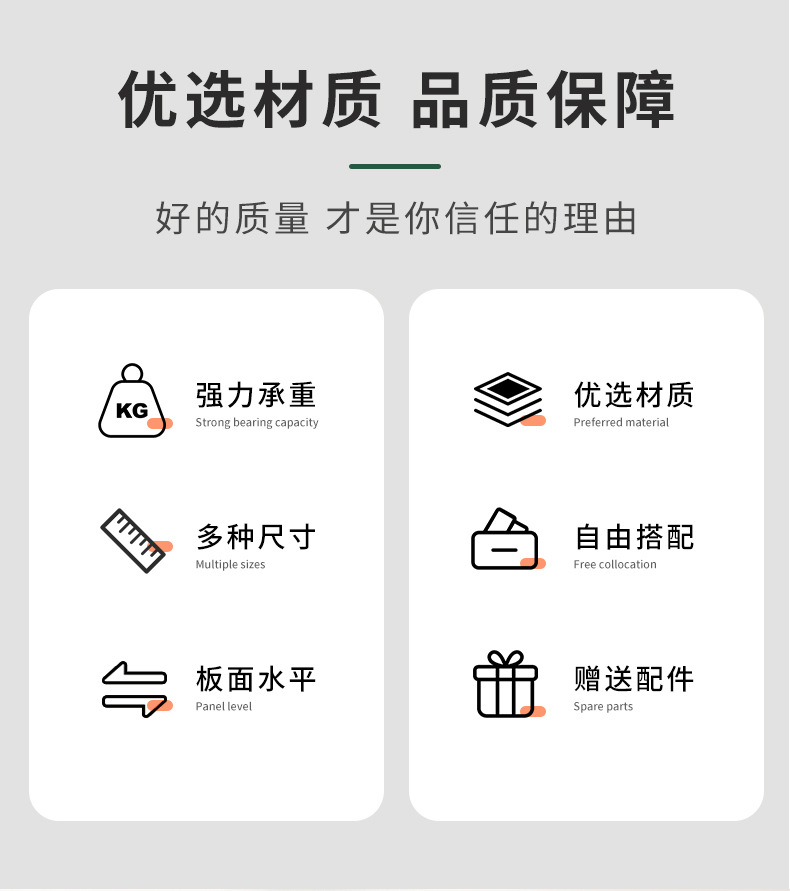 优选材质 品质保障

好的质量 才是你信任的理由

KG
强力承重
Strong bearing capacity

多种尺寸
Multiple sizes

板面水平
Panel level

优选材质
Preferred material

自由搭配
Free collocation

赠送配件
Spare parts