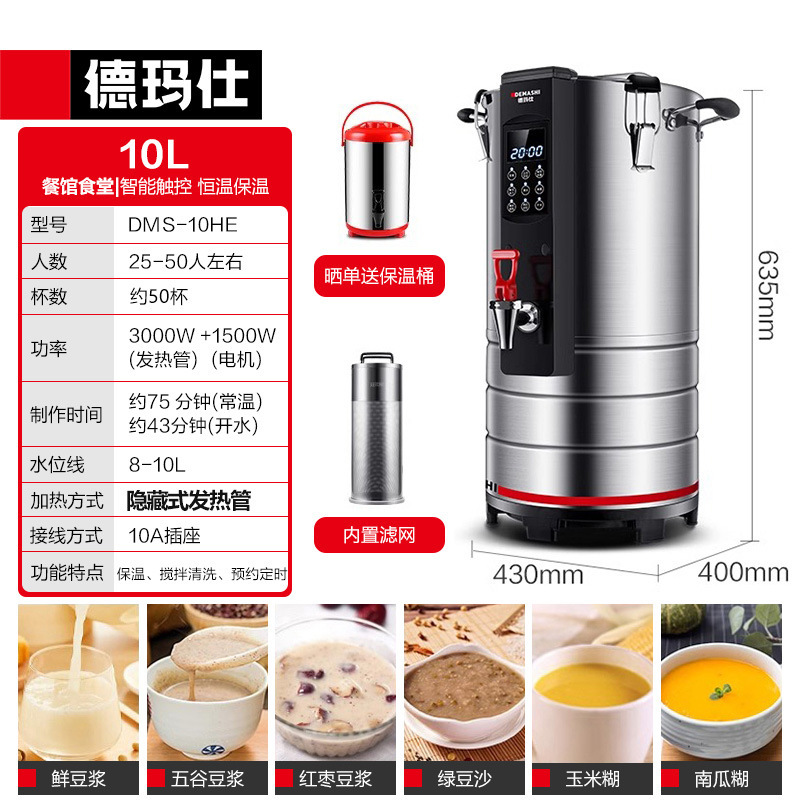 德玛仕

10L
餐馆食堂|智能触控 恒温保温

| 型号 | DMS-10HE |
|---|---|
| 人数 | 25-50人左右 |
| 杯数 | 约50杯 |
| 功率 | 3000W +1500W (发热管) (电机) |
| 制作时间 | 约75 分钟(常温) 约43分钟(开水) |
| 水位线 | 8-10L |
| 加热方式 | 隐藏式发热管 |
| 接线方式 | 10A插座 |
| 功能特点 | 保温、搅拌清洗、预约定时 |

晒单送保温桶

内置滤网

DEMASHI 德玛仕

20:00

635mm

430mm

400mm

鲜豆浆

五谷豆浆

红枣豆浆

绿豆沙

玉米糊

南瓜糊