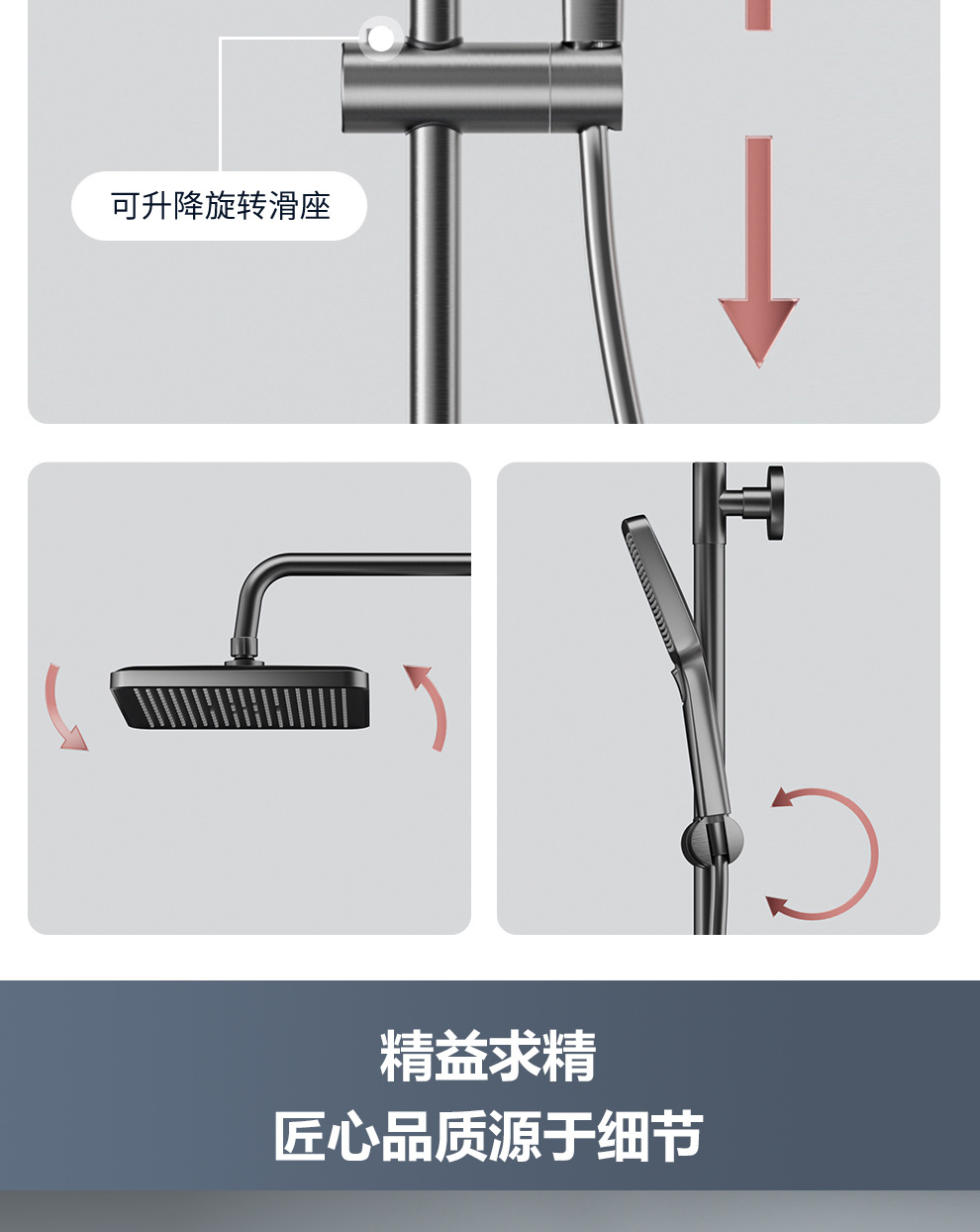 可升降旋转滑座

精益求精

匠心品质源于细节