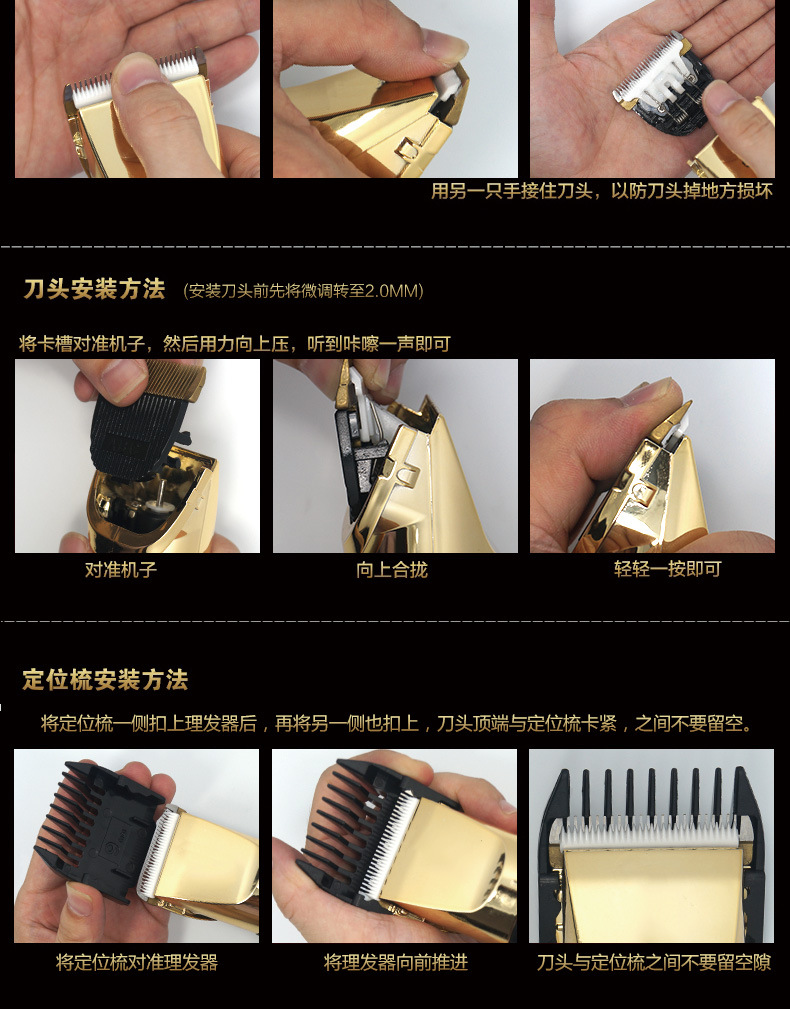 用另一只手接住刀头，以防刀头掉地方损坏

刀头安装方法 （安装刀头前先将微调转至2.0MM）

将卡槽对准机子，然后用力向上压，听到咔嚓一声即可

对准机子

向上合拢

轻轻一按即可

定位梳安装方法

将定位梳一侧扣上理发器后，再将另一侧也扣上，刀头顶端与定位梳卡紧，之间不要留空。

将定位梳对准理发器

将理发器向前推进

刀头与定位梳之间不要留空隙