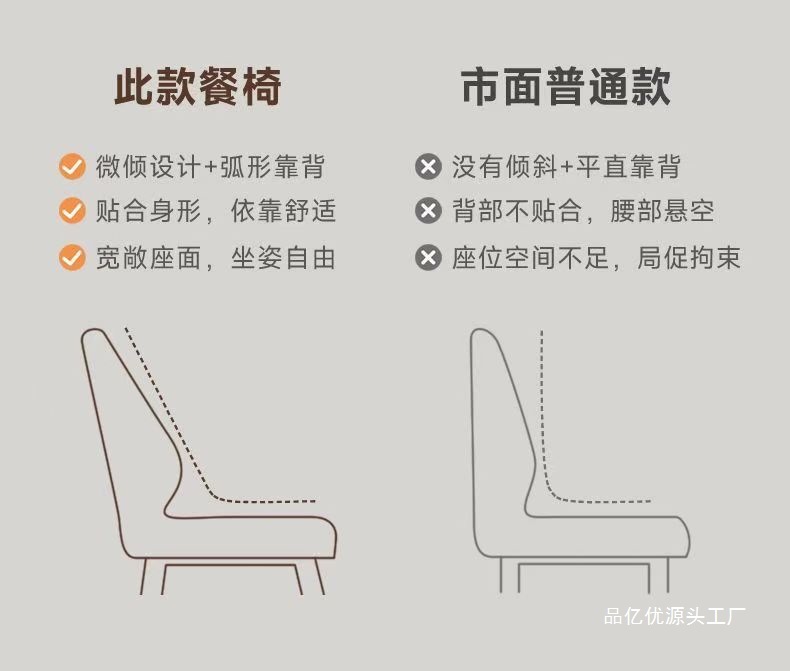 此款餐椅

微倾设计+弧形靠背
贴合身形，依靠舒适
宽敞座面，坐姿自由

市面普通款

没有倾斜+平直靠背
背部不贴合，腰部悬空
座位空间不足，局促拘束

品亿优源头工厂