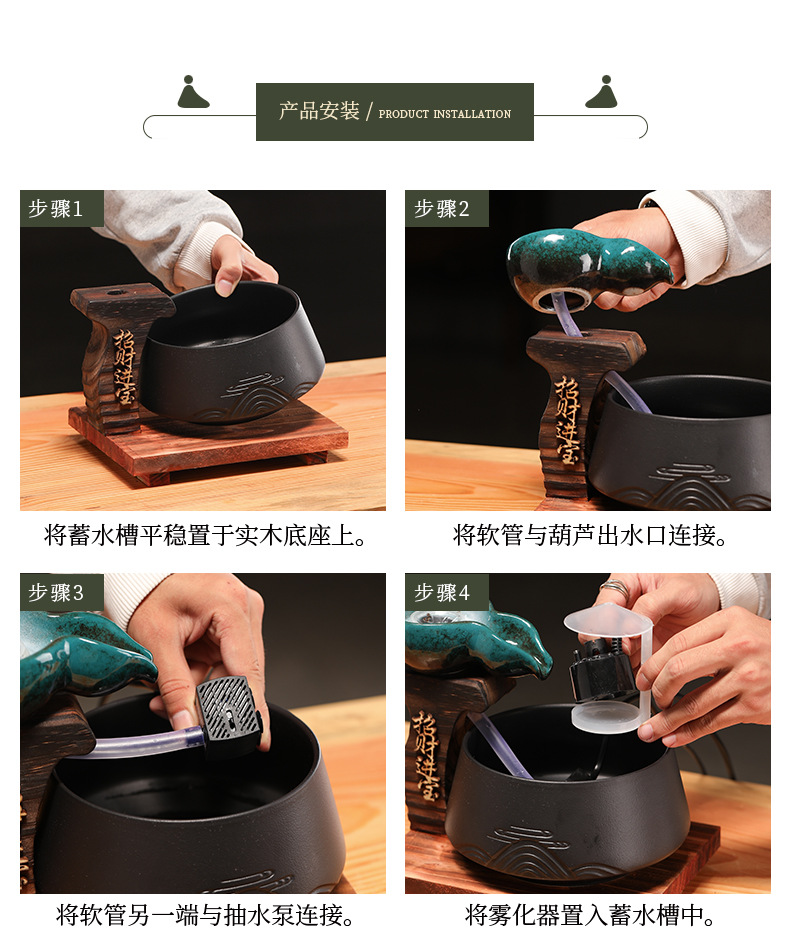 产品安装 / PRODUCT INSTALLATION

步骤1

招财进宝

将蓄水槽平稳置于实木底座上。

步骤2

招财进宝

将软管与葫芦出水口连接。

步骤3

将软管另一端与抽水泵连接。

步骤4

招财进宝

将雾化器置入蓄水槽中。