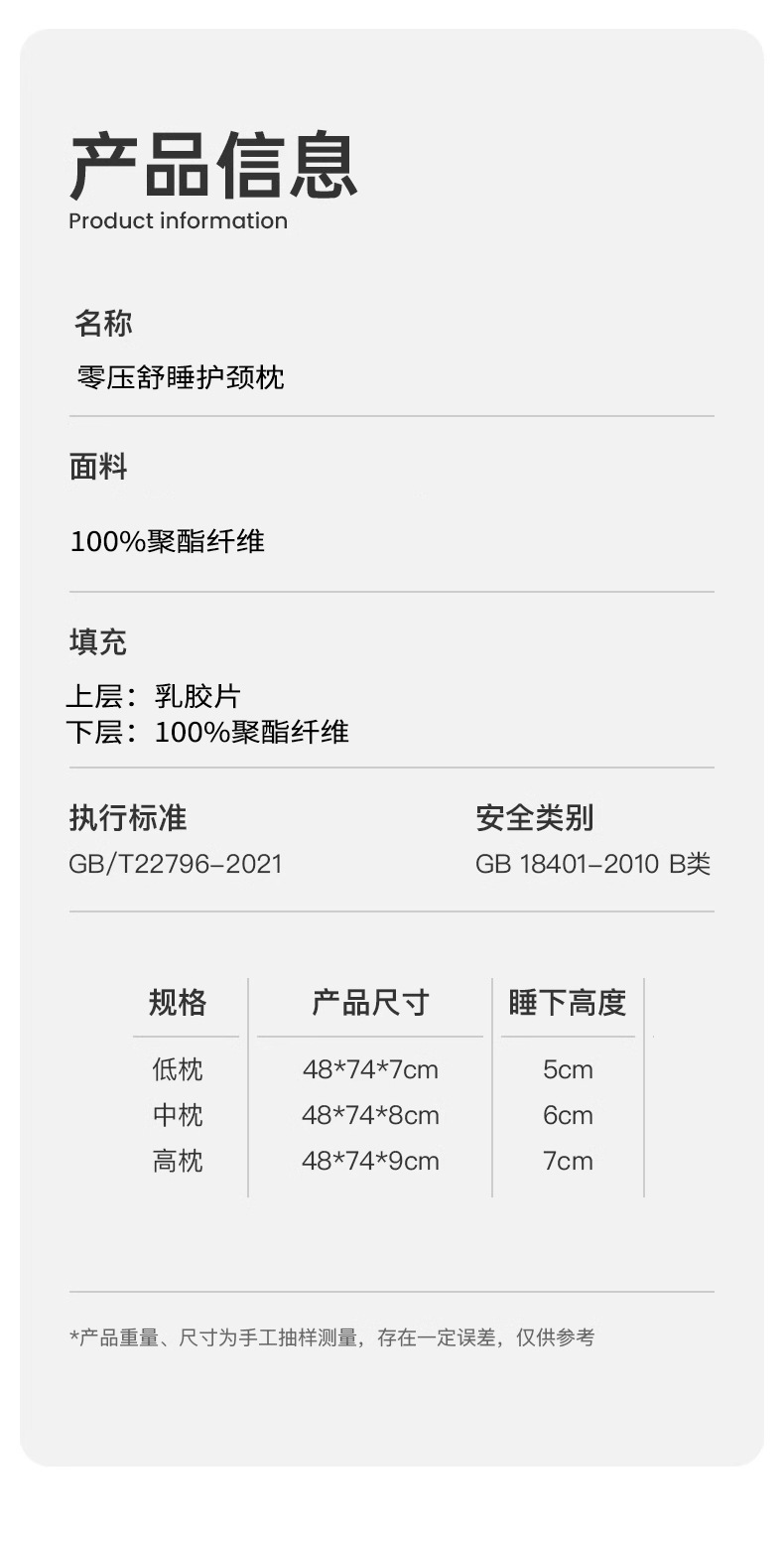 产品信息
Product information

名称
零压舒睡护颈枕

面料
100%聚酯纤维

填充
上层：乳胶片
下层：100%聚酯纤维

执行标准
GB/T22796-2021

安全类别
GB 18401-2010 B类

| 规格 | 产品尺寸 | 睡下高度 |
|---|---|---|
| 低枕 | 48*74*7cm | 5cm |
| 中枕 | 48*74*8cm | 6cm |
| 高枕 | 48*74*9cm | 7cm |

*产品重量、尺寸为手工抽样测量，存在一定误差，仅供参考