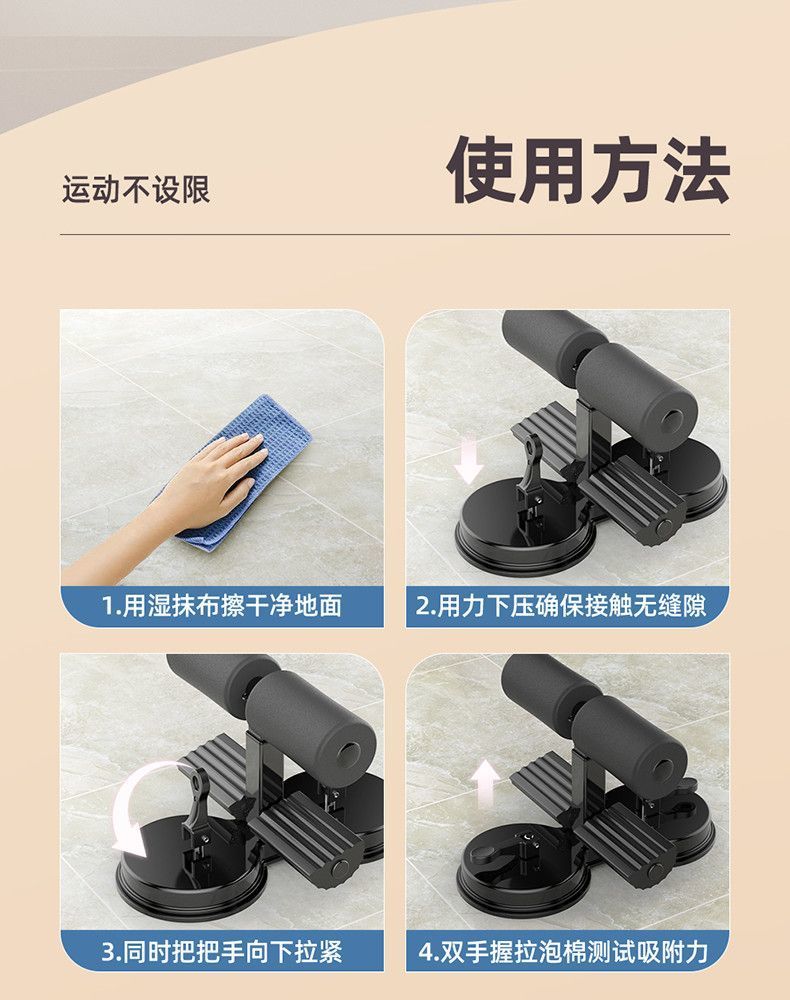 运动不设限

使用方法

1.用湿抹布擦干净地面

2.用力下压确保接触无缝隙

3.同时把把手向下拉紧

4.双手握拉泡棉测试吸附力