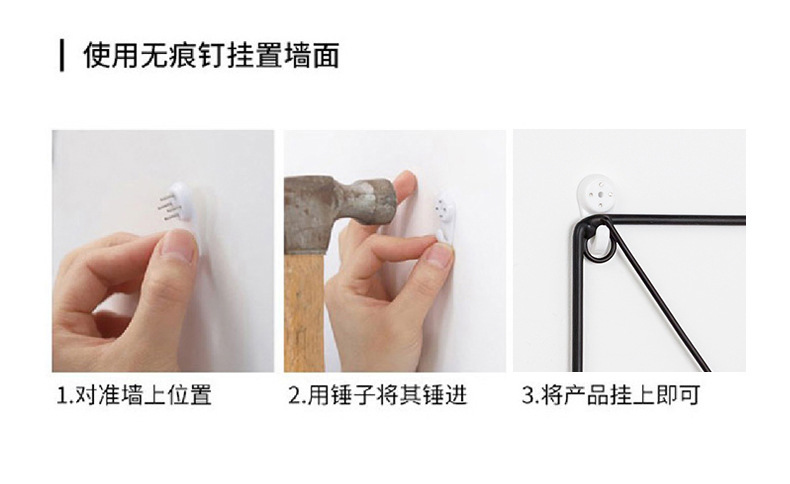 使用无痕钉挂置墙面

1.对准墙上位置

2.用锤子将其锤进

3.将产品挂上即可