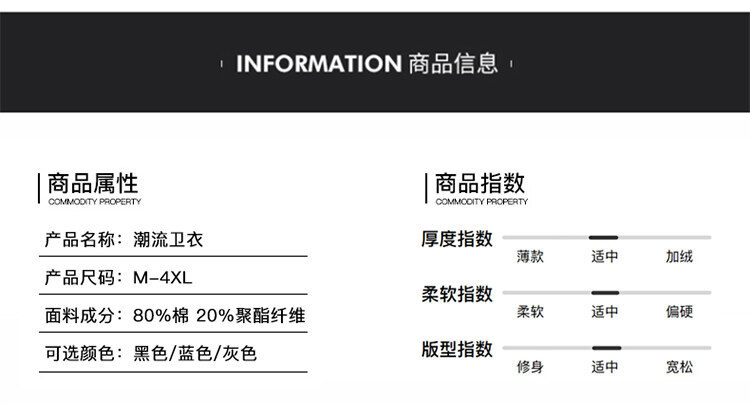 INFORMATION 商品信息

商品属性
COMMODITY PROPERTY

产品名称：潮流卫衣

产品尺码：M-4XL

面料成分：80%棉 20%聚酯纤维

可选颜色：黑色/蓝色/灰色

商品指数
COMMODITY PROPERTY

厚度指数
薄款 适中 加绒

柔软指数
柔软 适中 偏硬

版型指数
修身 适中 宽松