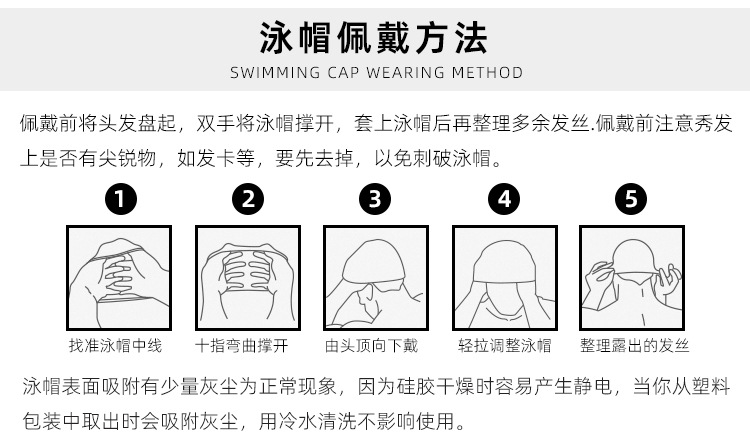 泳帽佩戴方法
SWIMMING CAP WEARING METHOD

佩戴前将头发盘起，双手将泳帽撑开，套上泳帽后再整理多余发丝.佩戴前注意秀发上是否有尖锐物，如发卡等，要先去掉，以免刺破泳帽。

1
找准泳帽中线

2
十指弯曲撑开

3
由头顶向下戴

4
轻拉调整泳帽

5
整理露出的发丝

泳帽表面吸附有少量灰尘为正常现象，因为硅胶干燥时容易产生静电，当你从塑料包装中取出时会吸附灰尘，用冷水清洗不影响使用。