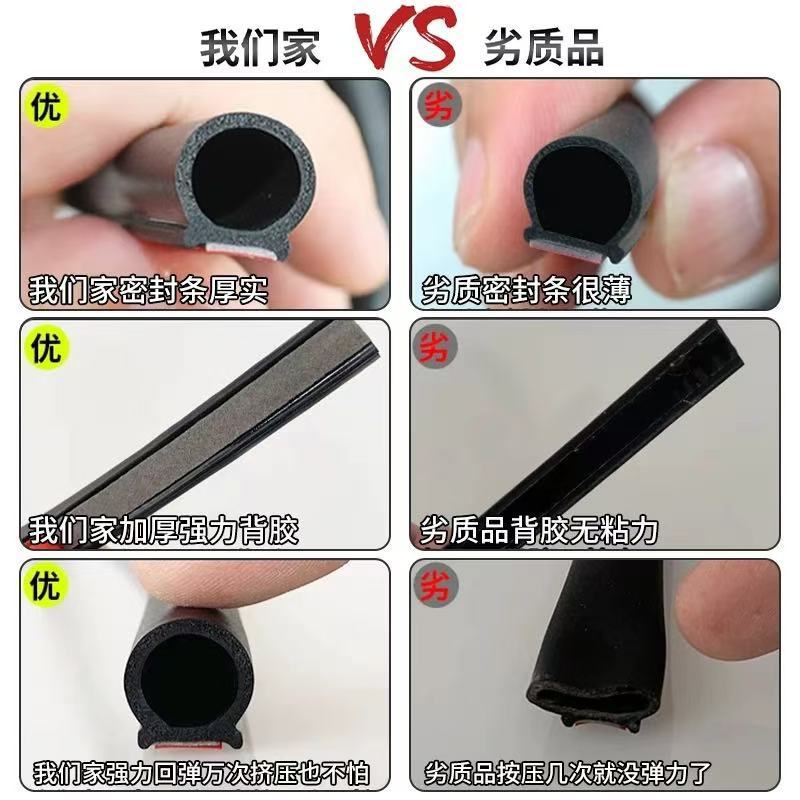 我们家 VS 劣质品

优
我们家密封条厚实

劣
劣质密封条很薄

优
我们家加厚强力背胶

劣
劣质品背胶无粘力

优
我们家强力回弹万次挤压也不怕

劣
劣质品按压几次就没弹力了