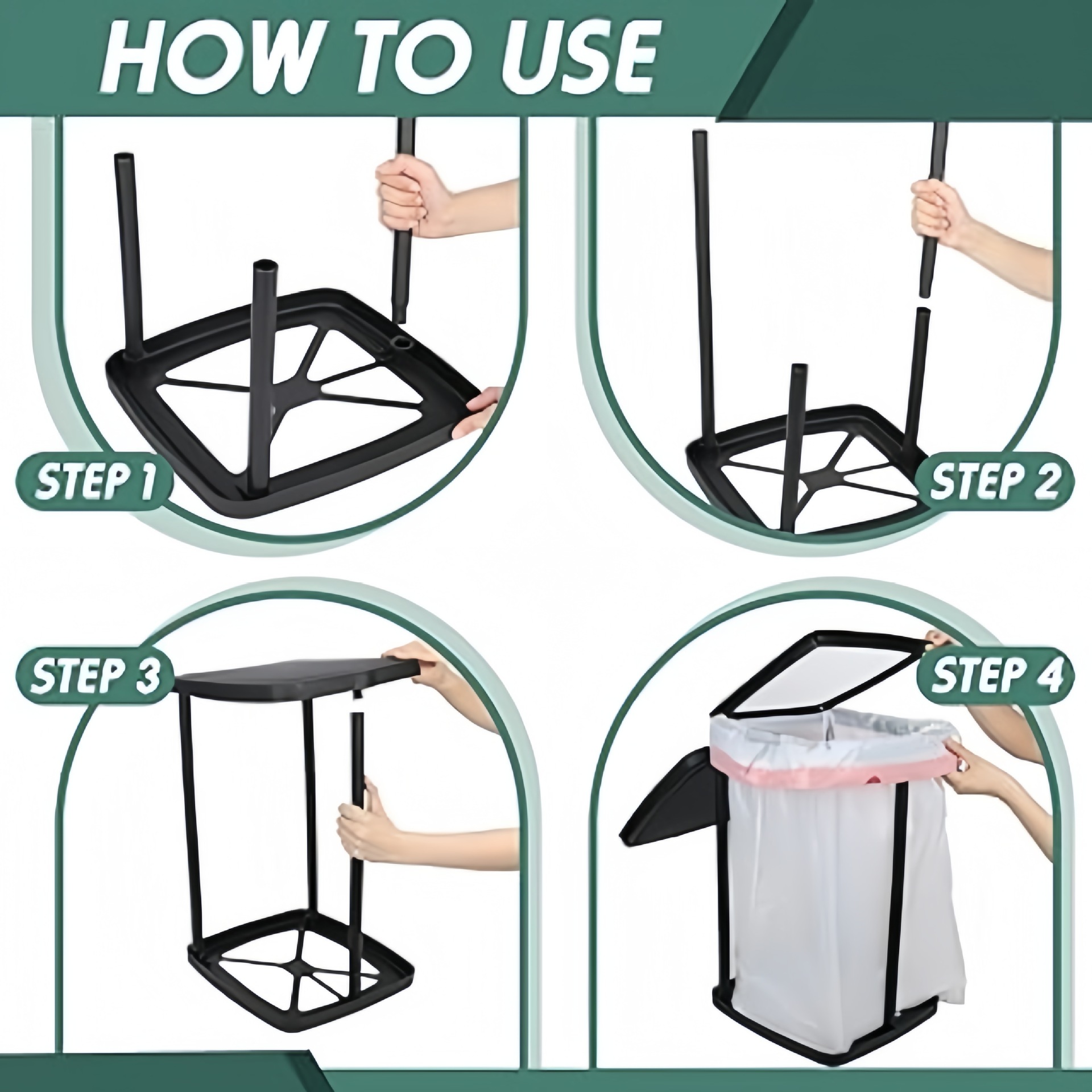 HOW TO USE

STEP 1

STEP 2

STEP 3

STEP 4