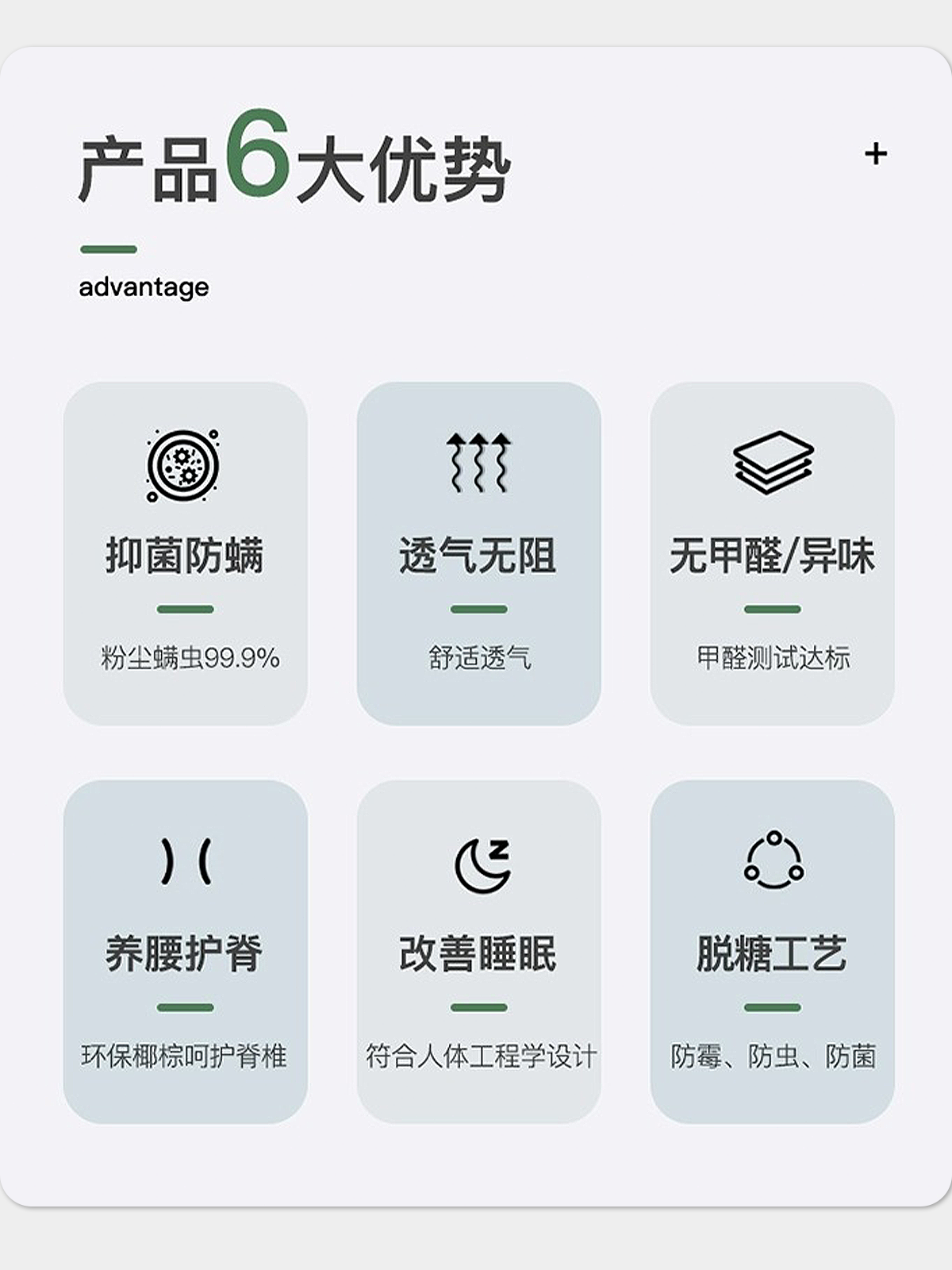 产品6大优势

+

advantage

抑菌防螨

粉尘螨虫99.9%

透气无阻

舒适透气

无甲醛/异味

甲醛测试达标

养腰护脊

环保椰棕呵护脊椎

改善睡眠

符合人体工程学设计

脱糖工艺

防霉、防虫、防菌