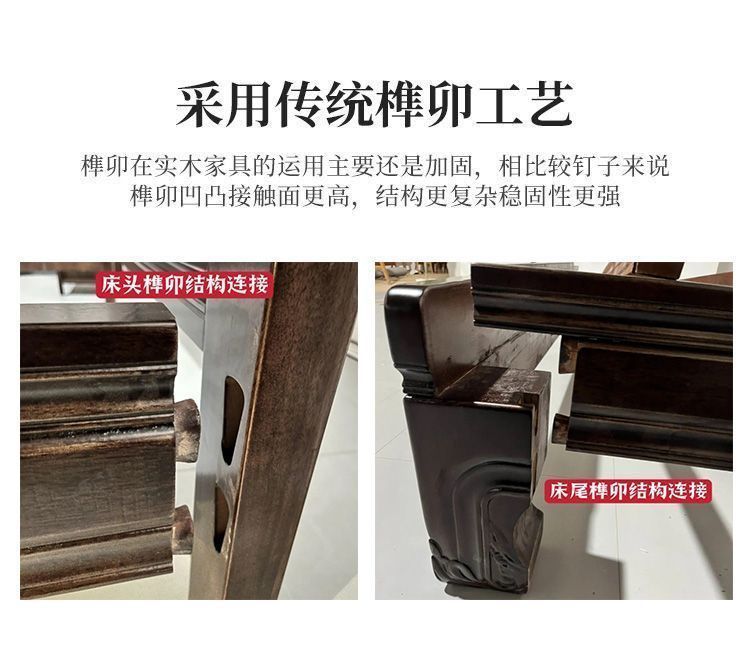 采用传统榫卯工艺

榫卯在实木家具的运用主要还是加固，相比较钉子来说榫卯凹凸接触面更高，结构更复杂稳固性更强

床头榫卯结构连接

床尾榫卯结构连接