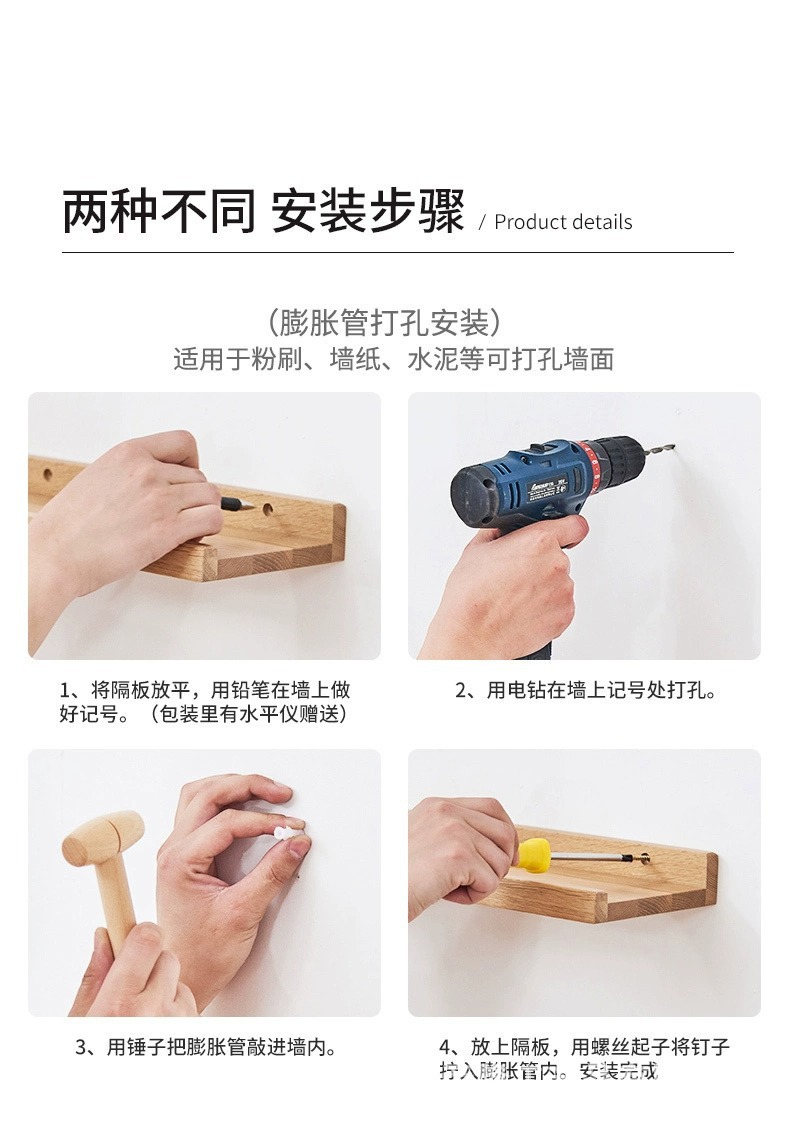 两种不同 安装步骤 / Product details

（膨胀管打孔安装）
适用于粉刷、墙纸、水泥等可打孔墙面

1、将隔板放平，用铅笔在墙上做好记号。（包装里有水平仪赠送）

2、用电钻在墙上记号处打孔。

3、用锤子把膨胀管敲进墙内。

4、放上隔板，用螺丝起子将钉子拧入膨胀管内。安装完成