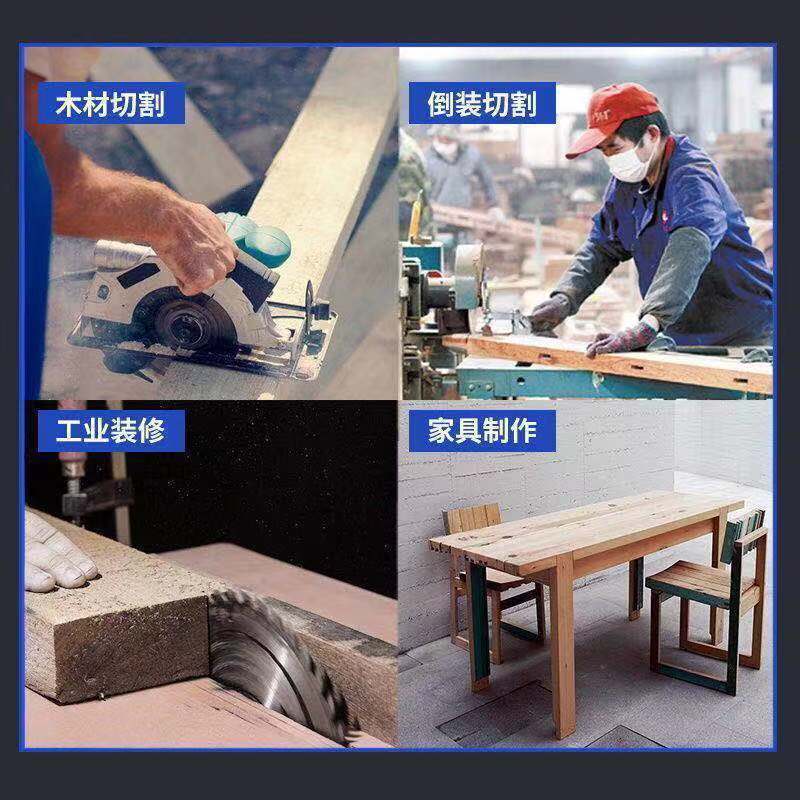 木材切割

倒装切割

工业装修

家具制作