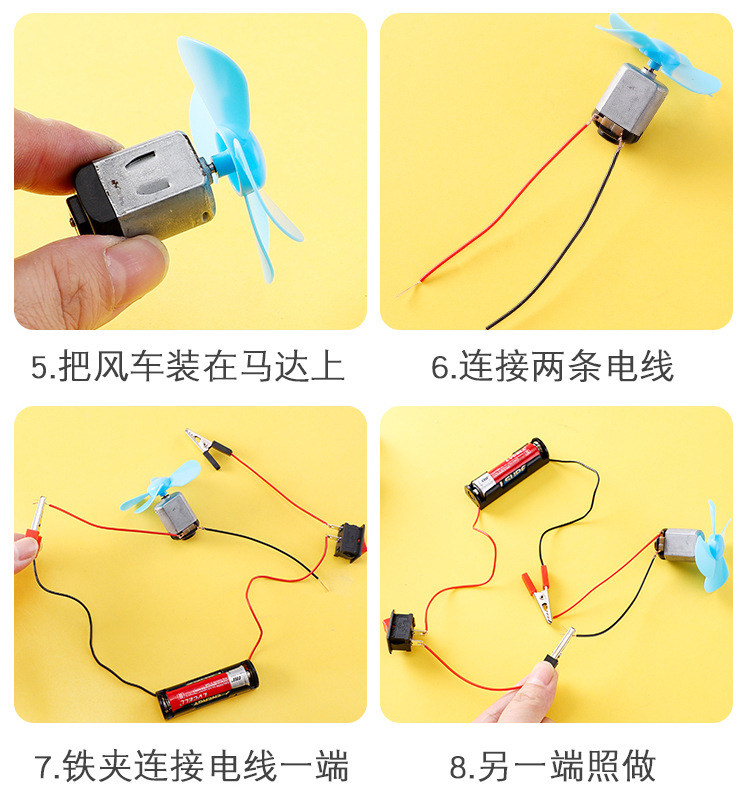 5.把风车装在马达上

6.连接两条电线

7.铁夹连接电线一端

8.另一端照做