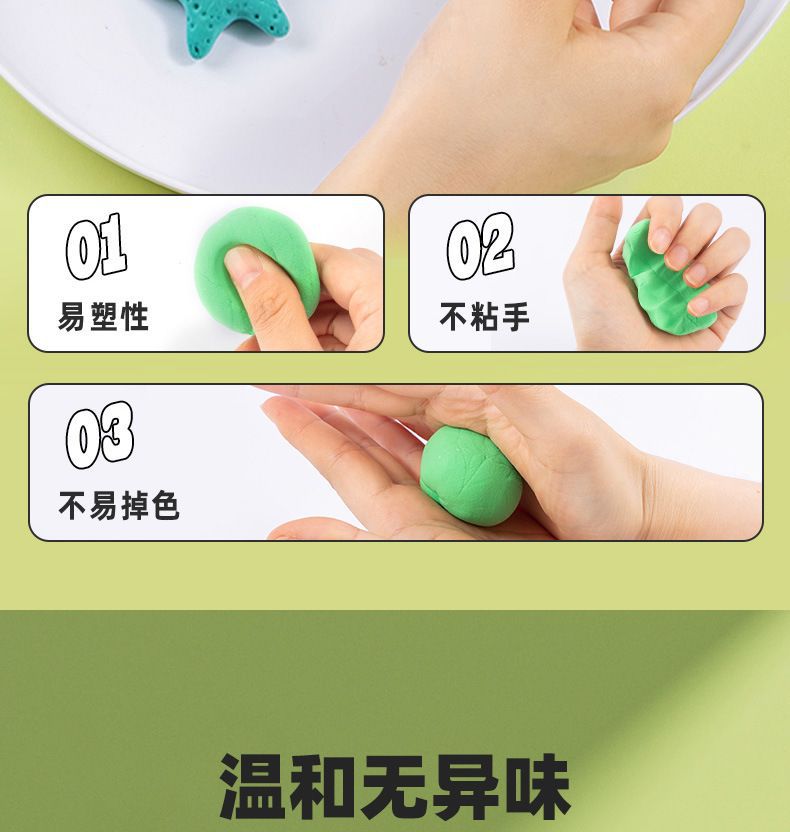 01
易塑性

02
不粘手

03
不易掉色

温和无异味