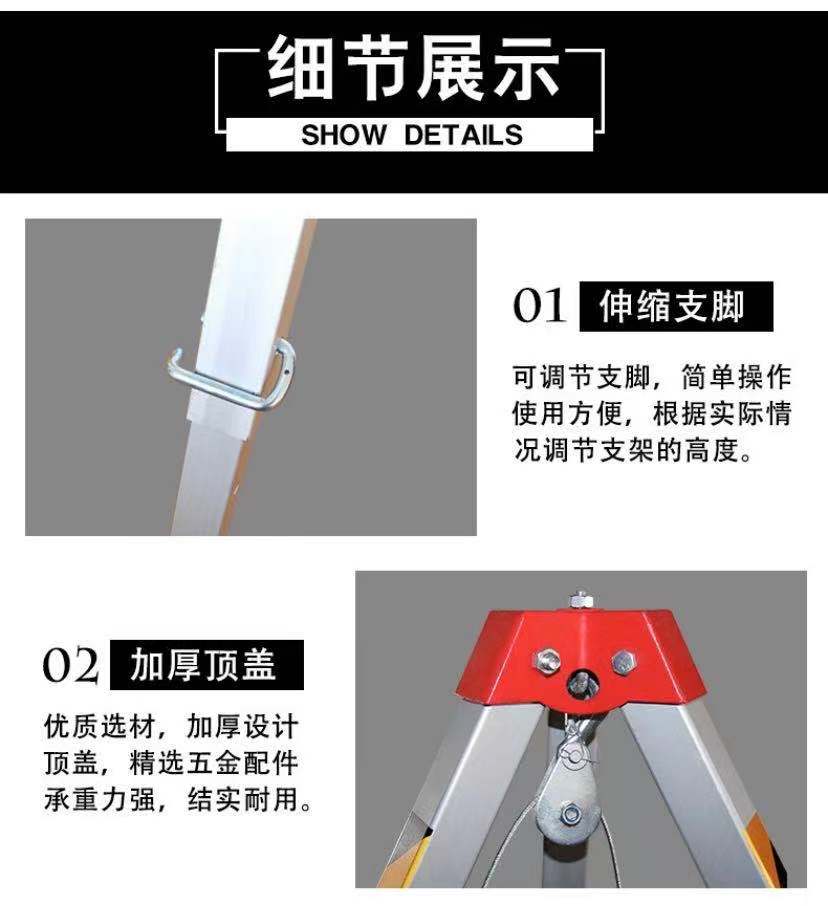 细节展示
SHOW DETAILS

01 伸缩支脚

可调节支脚，简单操作使用方便，根据实际情况调节支架的高度。

02 加厚顶盖

优质选材，加厚设计顶盖，精选五金配件承重力强，结实耐用。