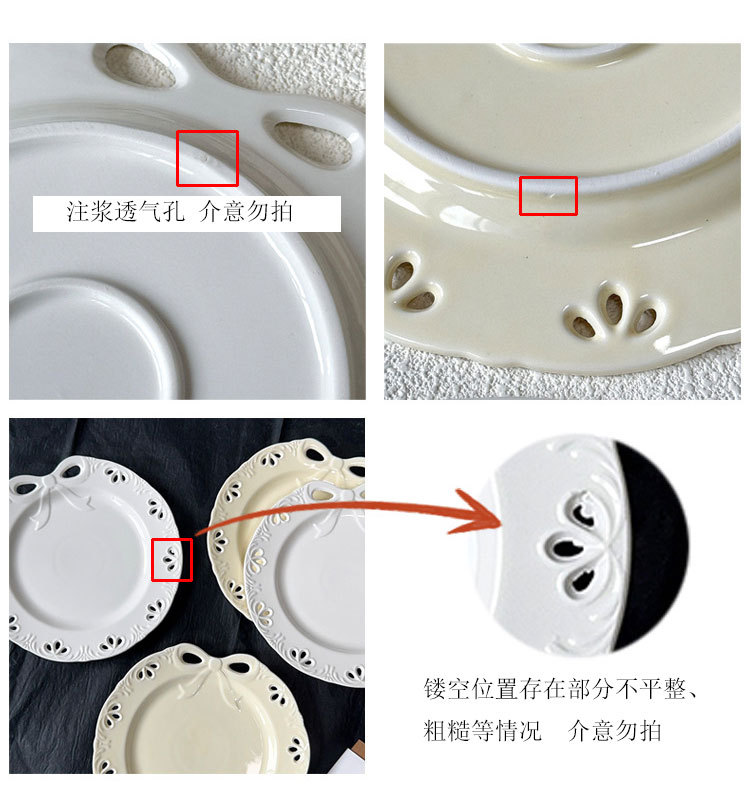 注浆透气孔 介意勿拍

镂空位置存在部分不平整、粗糙等情况 介意勿拍