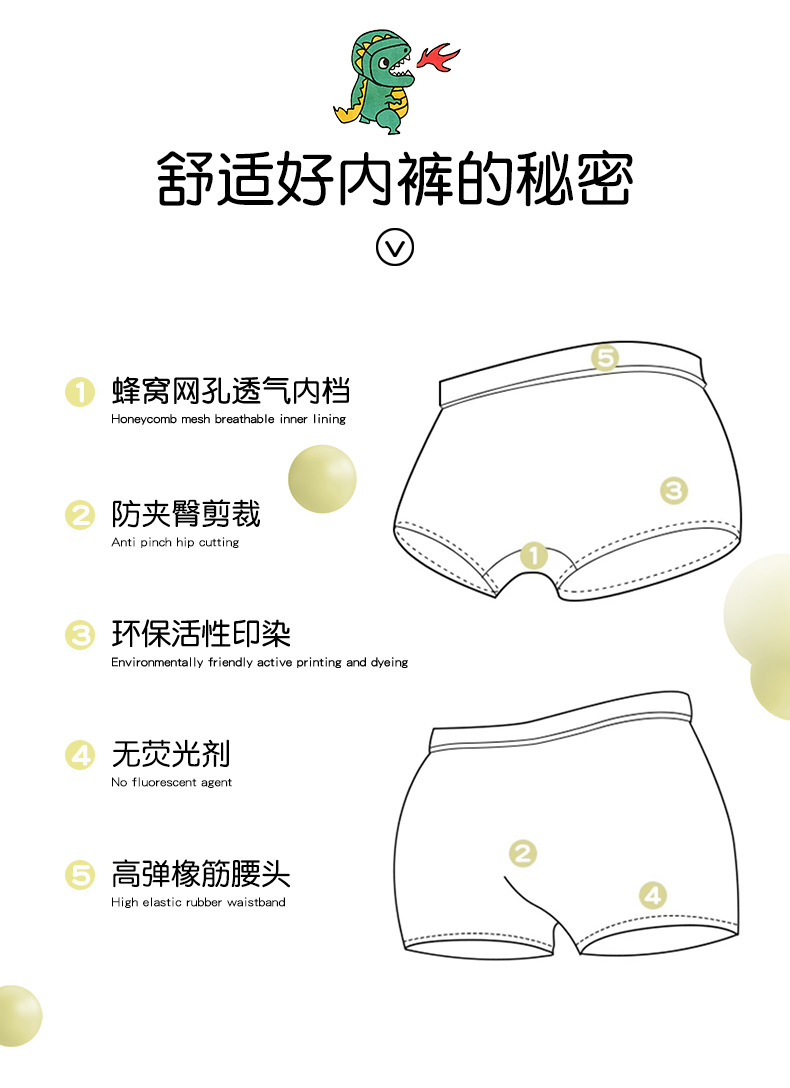 舒适好内裤的秘密

1 蜂窝网孔透气内档
Honeycomb mesh breathable inner lining

2 防夹臀剪裁
Anti pinch hip cutting

3 环保活性印染
Environmentally friendly active printing and dyeing

4 无荧光剂
No fluorescent agent

5 高弹橡筋腰头
High elastic rubber waistband

5
3
1
2
4