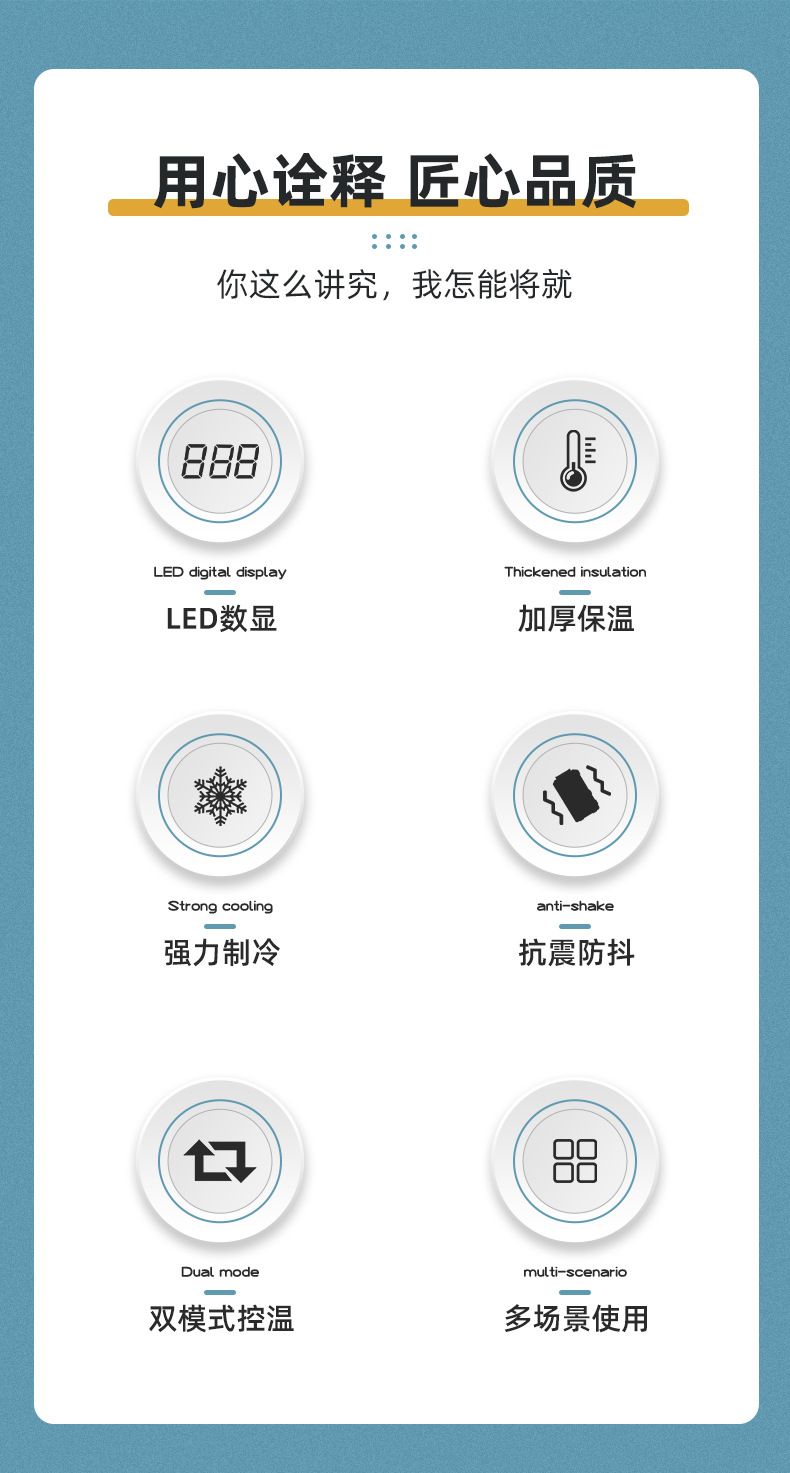 用心诠释 匠心品质

你这么讲究，我怎能将就

888

LED digital display

LED数显

Thickened insulation

加厚保温

Strong cooling

强力制冷

anti-shake

抗震防抖

Dual mode

双模式控温

multi-scenario

多场景使用