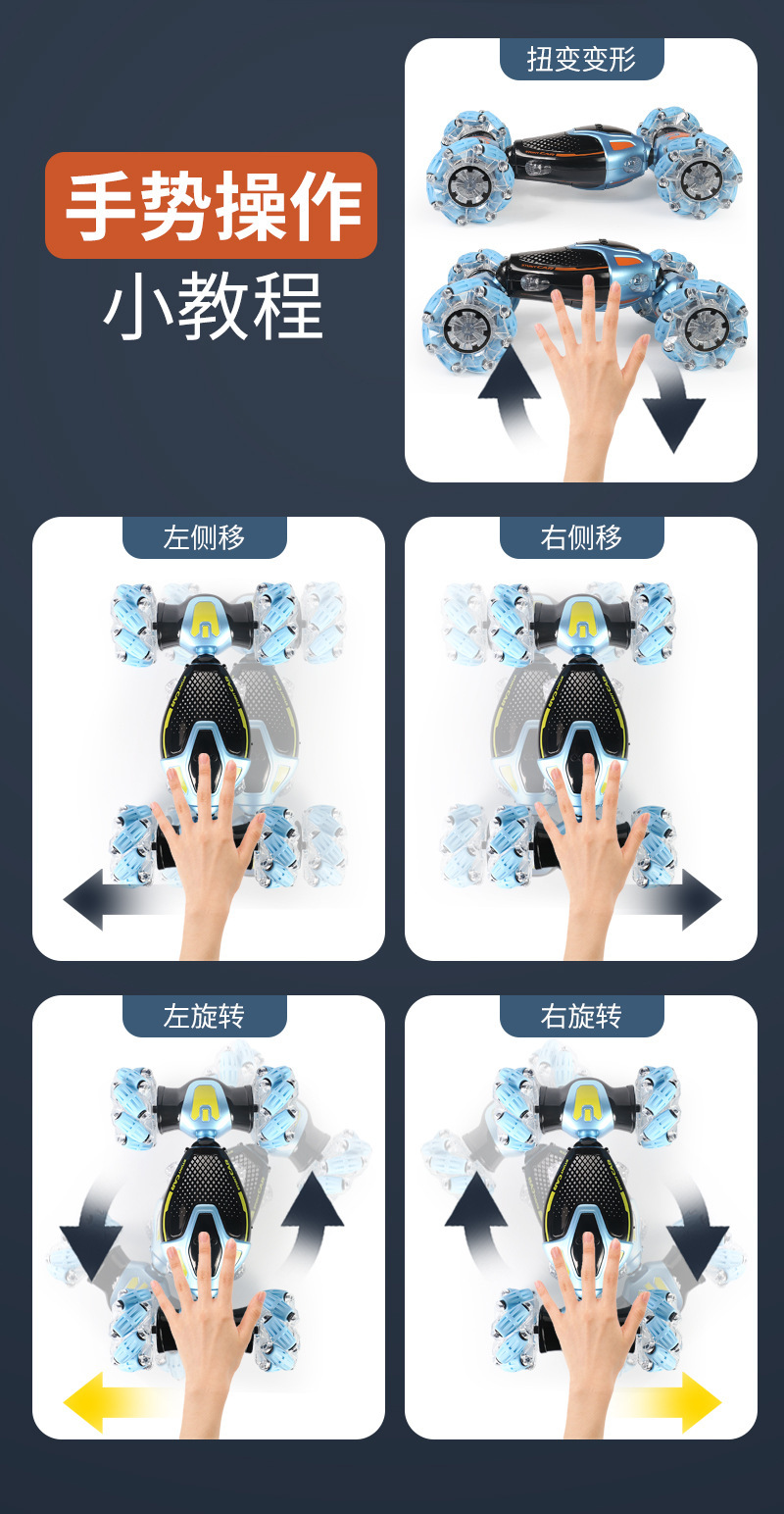 手势操作
小教程

扭变变形

左侧移

右侧移

左旋转

右旋转