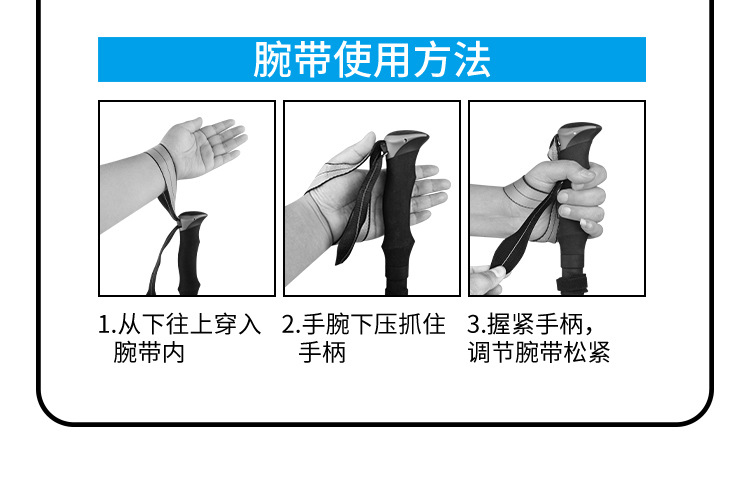 腕带使用方法

1.从下往上穿入腕带内

2.手腕下压抓住手柄

3.握紧手柄，调节腕带松紧