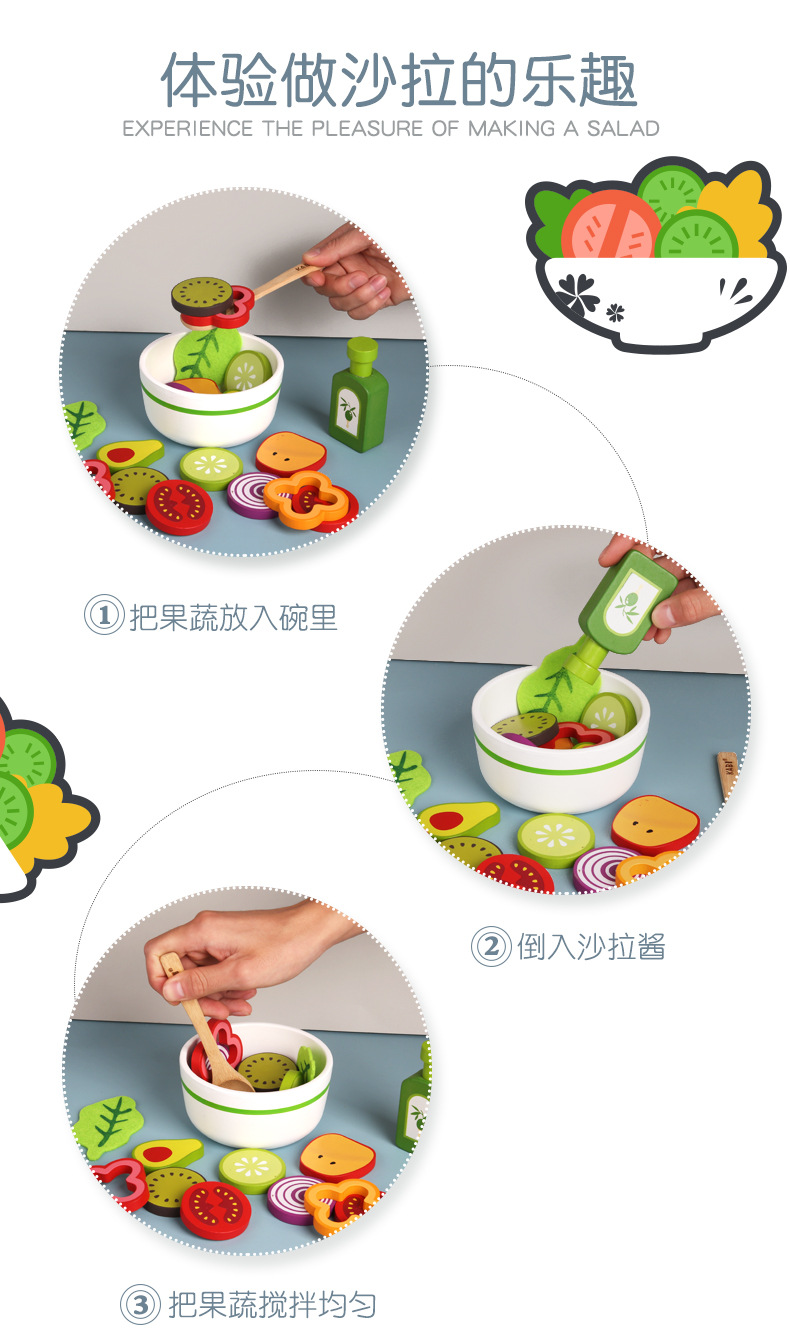 体验做沙拉的乐趣
EXPERIENCE THE PLEASURE OF MAKING A SALAD

① 把果蔬放入碗里

② 倒入沙拉酱

③ 把果蔬搅拌均匀