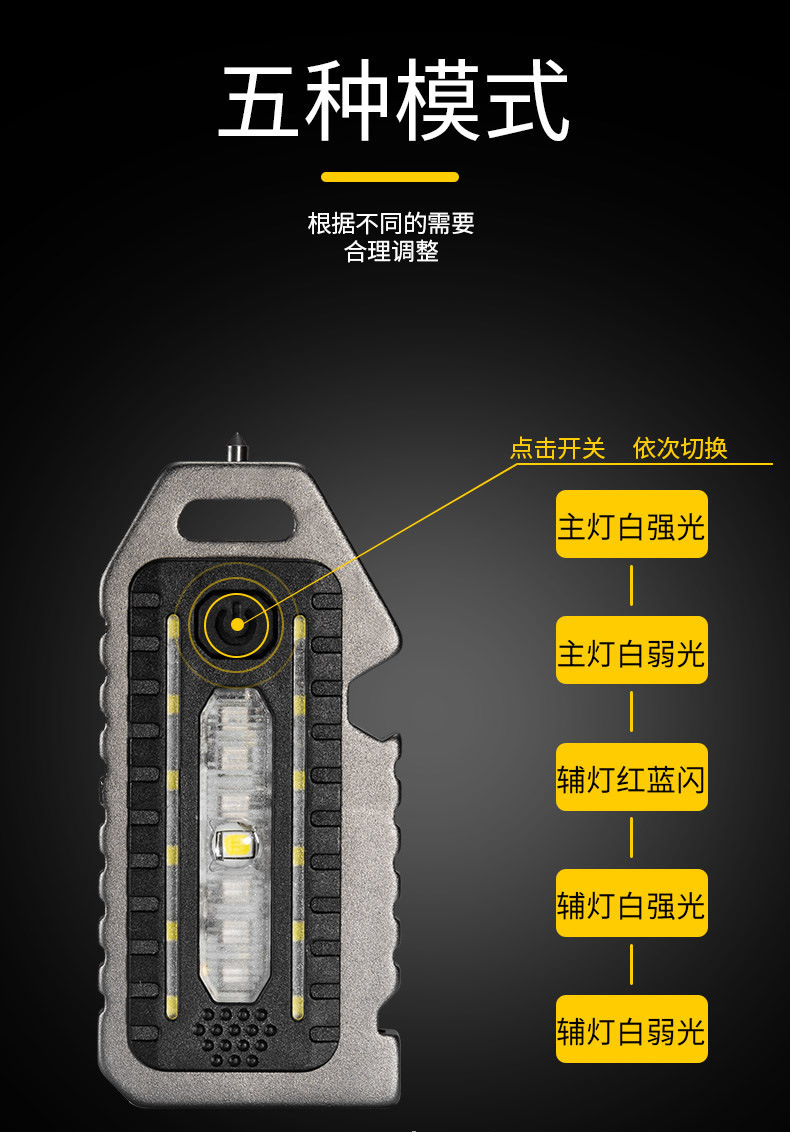 五种模式

根据不同的需要
合理调整

点击开关　依次切换

主灯白强光

主灯白弱光

辅灯红蓝闪

辅灯白强光

辅灯白弱光