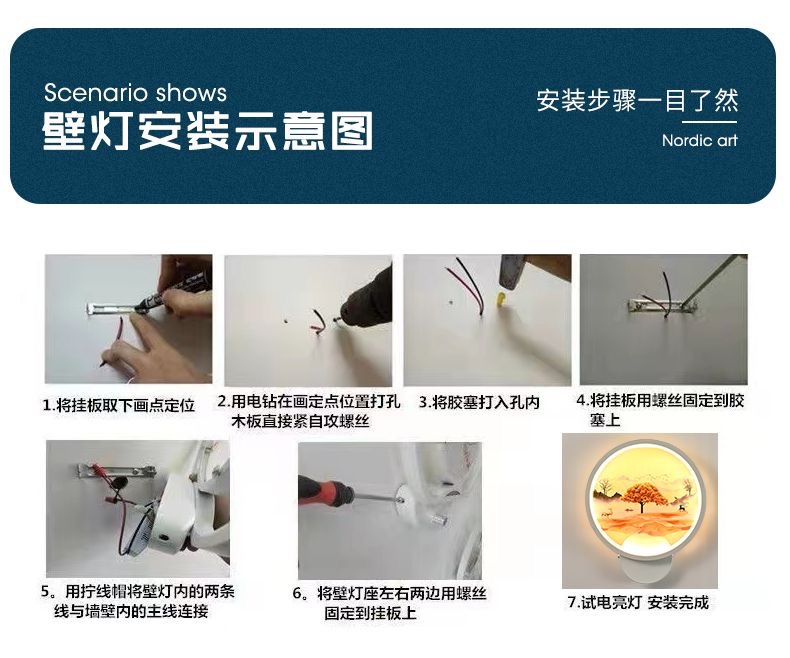 Scenario shows
壁灯安装示意图

安装步骤一目了然
Nordic art

1.将挂板取下画点定位

2.用电钻在画定点位置打孔
木板直接紧自攻螺丝

3.将胶塞打入孔内

4.将挂板用螺丝固定到胶塞上

5。用拧线帽将壁灯内的两条线与墙壁内的主线连接

6。将壁灯座左右两边用螺丝固定到挂板上

7.试电亮灯 安装完成