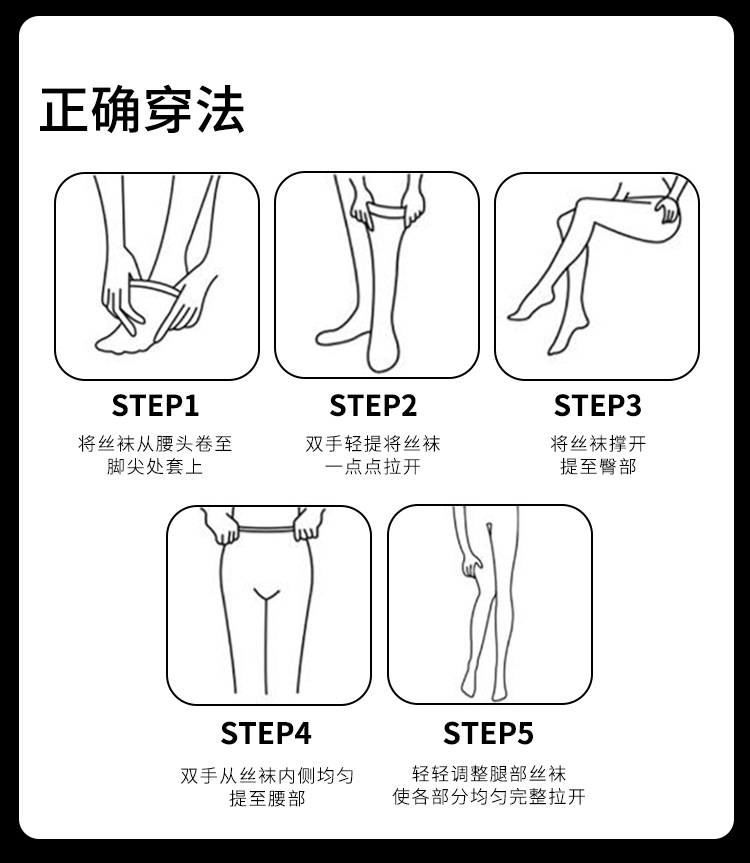 正确穿法

STEP1
将丝袜从腰头卷至脚尖处套上

STEP2
双手轻提将丝袜一点点拉开

STEP3
将丝袜撑开提至臀部

STEP4
双手从丝袜内侧均匀提至腰部

STEP5
轻轻调整腿部丝袜使各部分均匀完整拉开