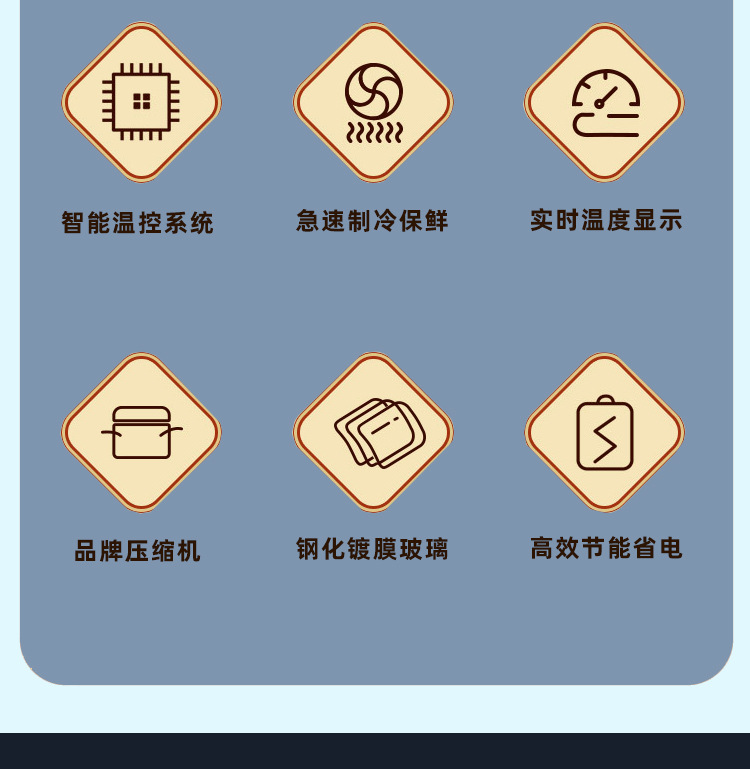 智能温控系统

急速制冷保鲜

实时温度显示

品牌压缩机

钢化镀膜玻璃

高效节能省电