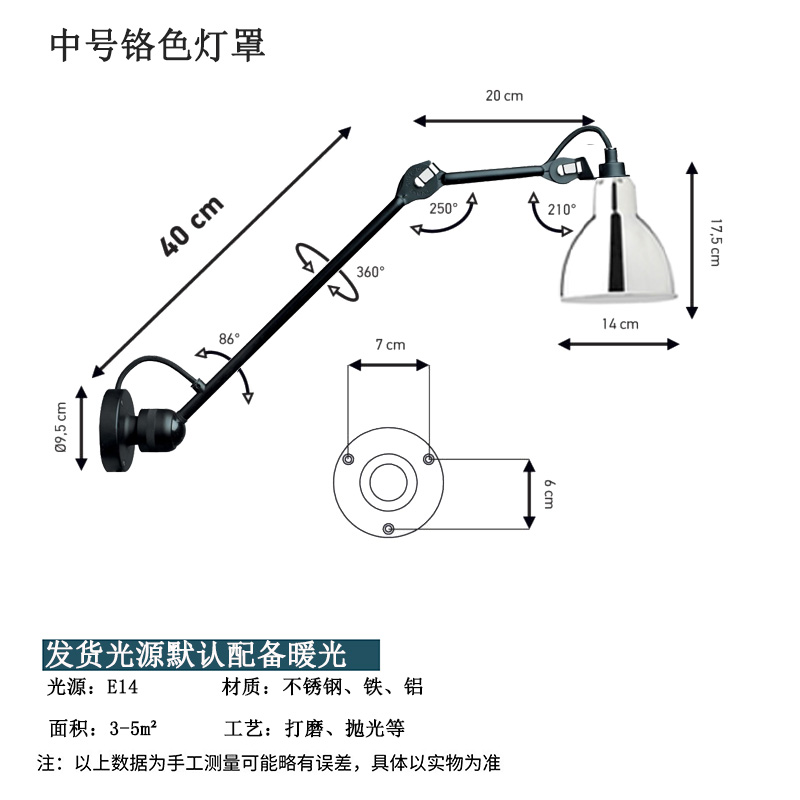 中号铬色灯罩

20 cm

40 cm

250°

210°

17,5 cm

360°

14 cm

86°

7 cm

Ø9,5 cm

6 cm

发货光源默认配备暖光

光源：E14　　材质：不锈钢、铁、铝

面积：3-5m²　　工艺：打磨、抛光等

注：以上数据为手工测量可能略有误差，具体以实物为准