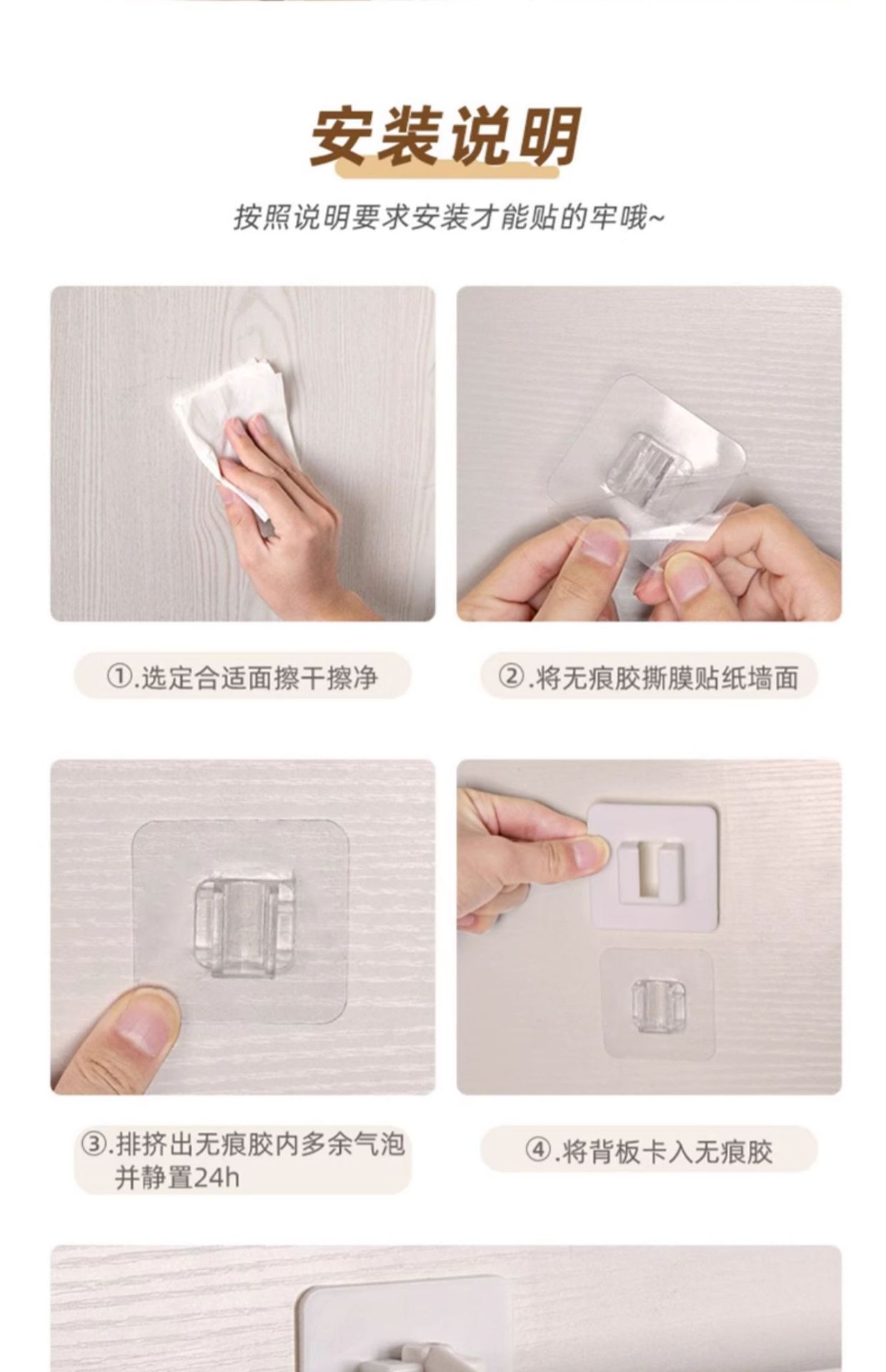 安装说明

按照说明要求安装才能贴的牢哦~

①.选定合适面擦干擦净

②.将无痕胶撕膜贴纸墙面

③.排挤出无痕胶内多余气泡并静置24h

④.将背板卡入无痕胶