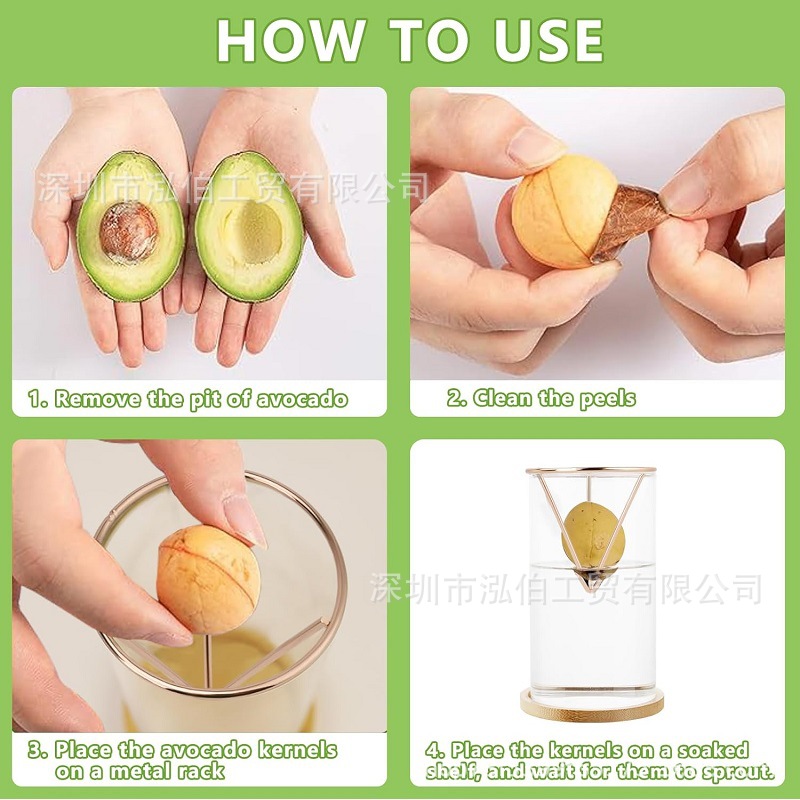 HOW TO USE

深圳市泓伯工贸有限公司

1. Remove the pit of avocado

2. Clean the peels

深圳市泓伯工贸有限公司

3. Place the avocado kernels on a metal rack

4. Place the kernels on a soaked shelf, and wait for them to sprout.